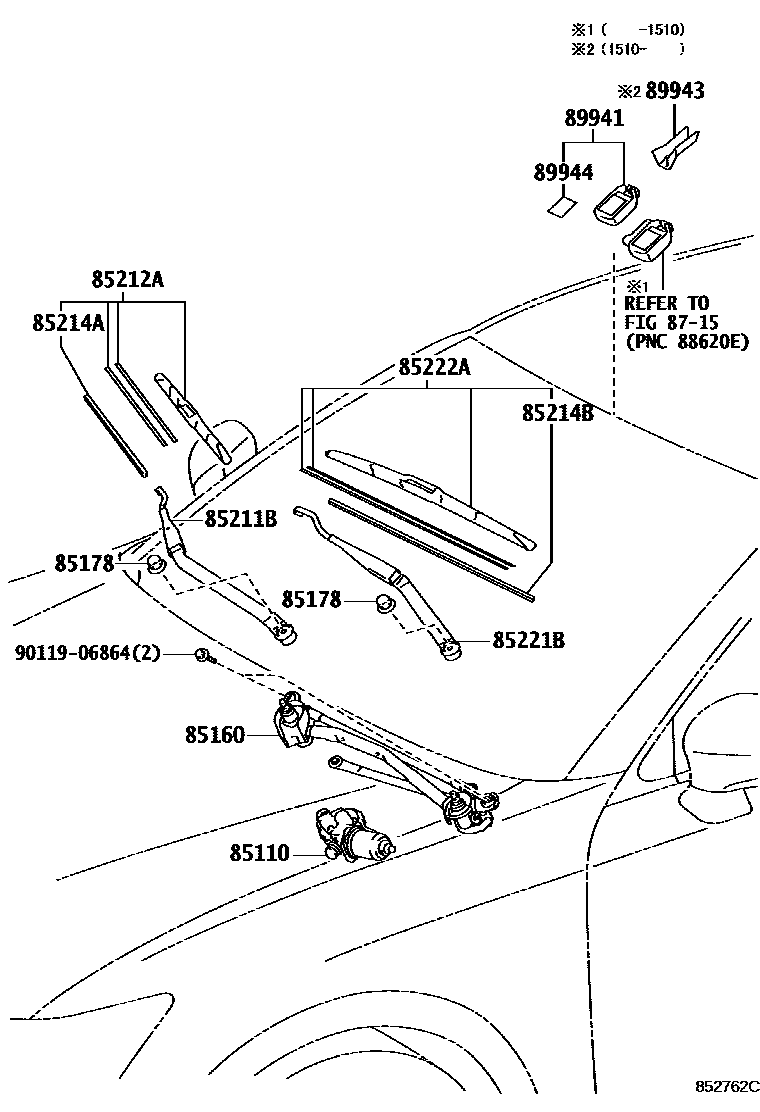 ※1 (　　-1510)
※2 (1510-　　)

※2 89943
89941
89944
※1
REFER TO
FIG 87-15
(PNC 88620E)

85212A
85214A
85222A
85214B
85211B
85178
85178
85221B
90119-06864(2)
85160
85110

852762C