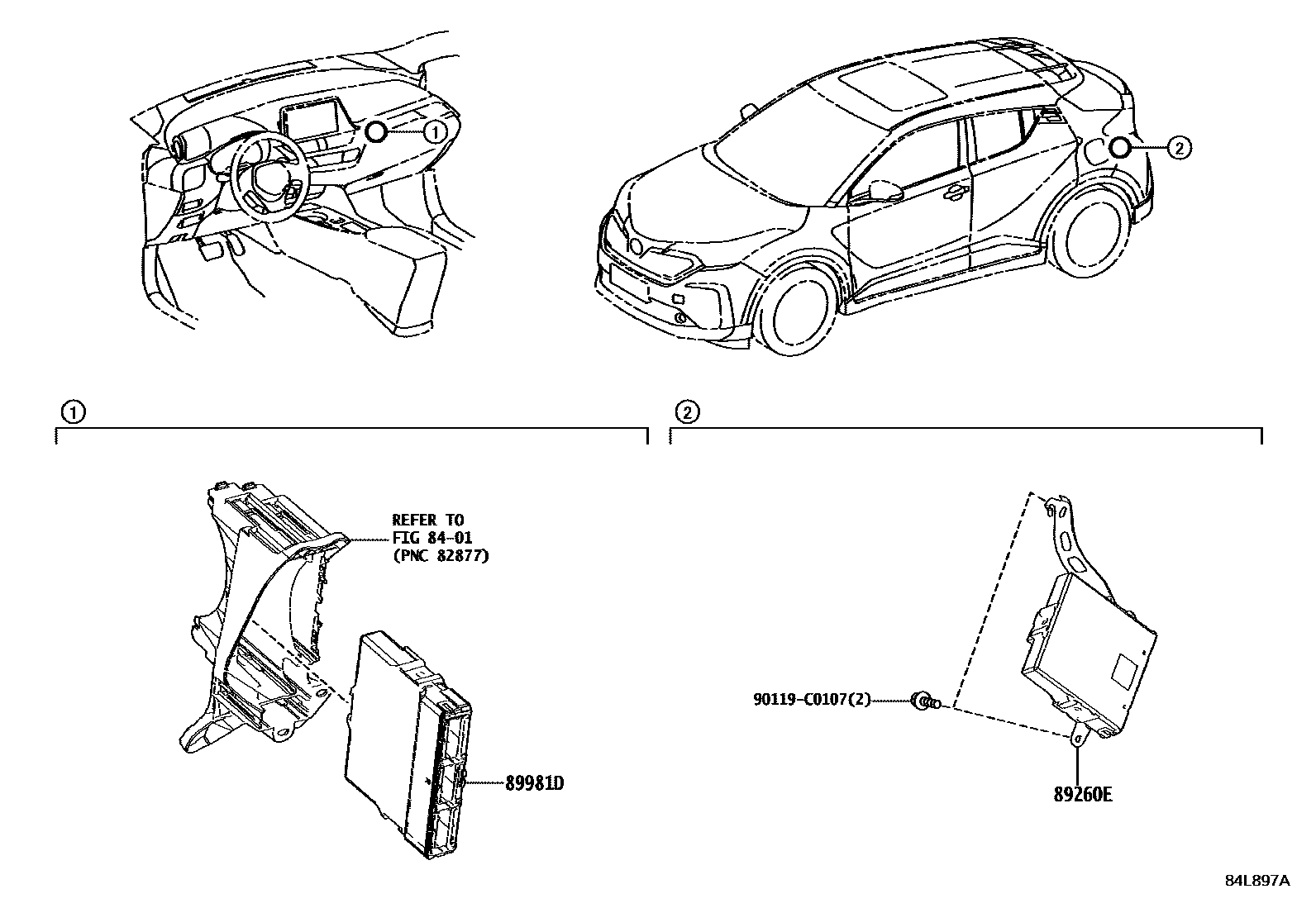 ①

②

①

②

REFER TO
FIG 84-01
(PNC 82877)

89981D

90119-C0107(2)

89260E

84L897A