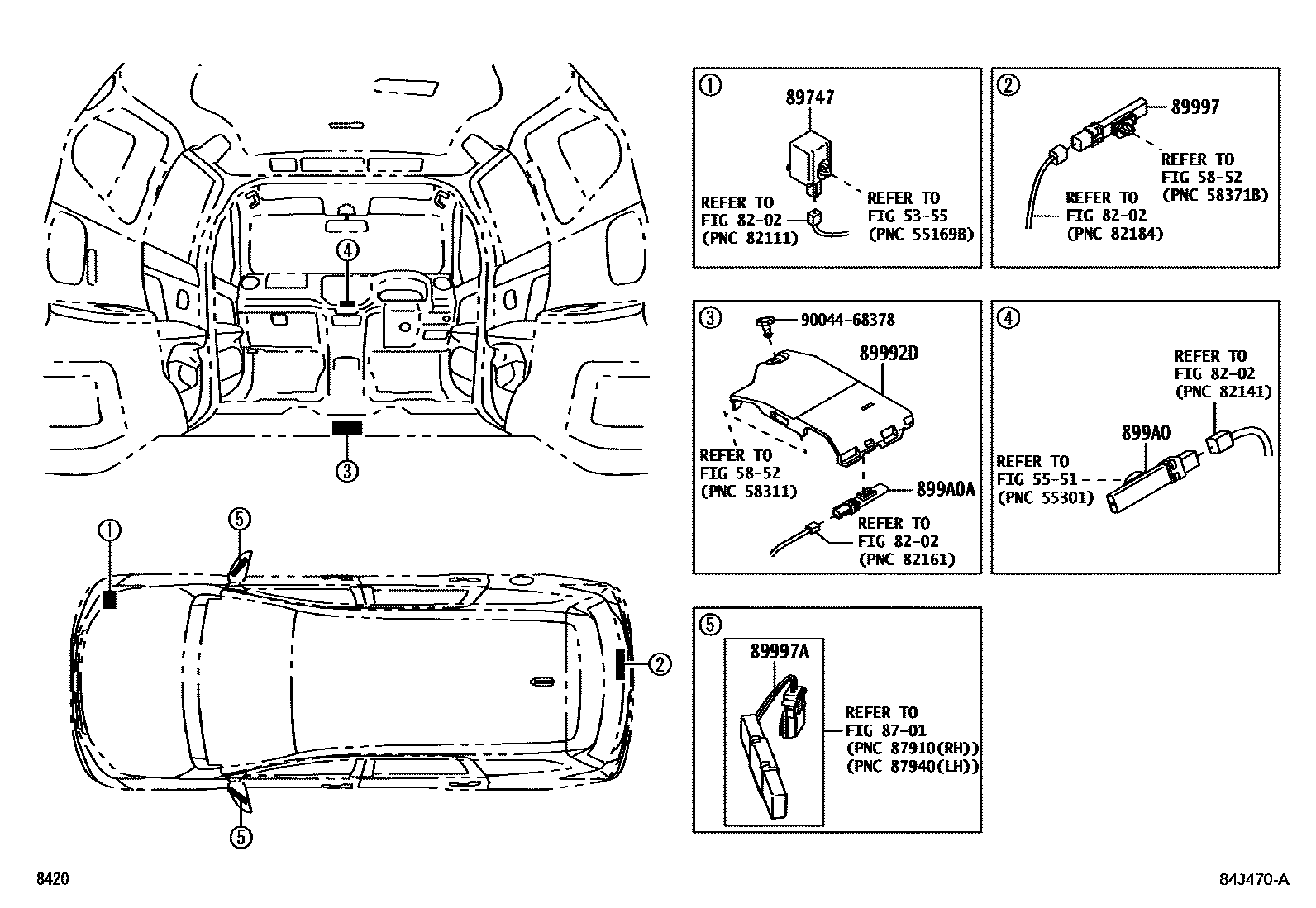 ④

③

①

⑤

②

⑤

①
89747
REFER TO
FIG 82-02
(PNC 82111)
REFER TO
FIG 53-55
(PNC 55169B)

②
89997
REFER TO
FIG 58-52
(PNC 58371B)
REFER TO
FIG 82-02
(PNC 82184)

③
90044-68378
89992D
REFER TO
FIG 58-52
(PNC 58311)
899A0A
REFER TO
FIG 82-02
(PNC 82161)

④
REFER TO
FIG 82-02
(PNC 82141)
899A0
REFER TO
FIG 55-51
(PNC 55301)

⑤
89997A
REFER TO
FIG 87-01
(PNC 87910(RH))
(PNC 87940(LH))

8420

84J470-A