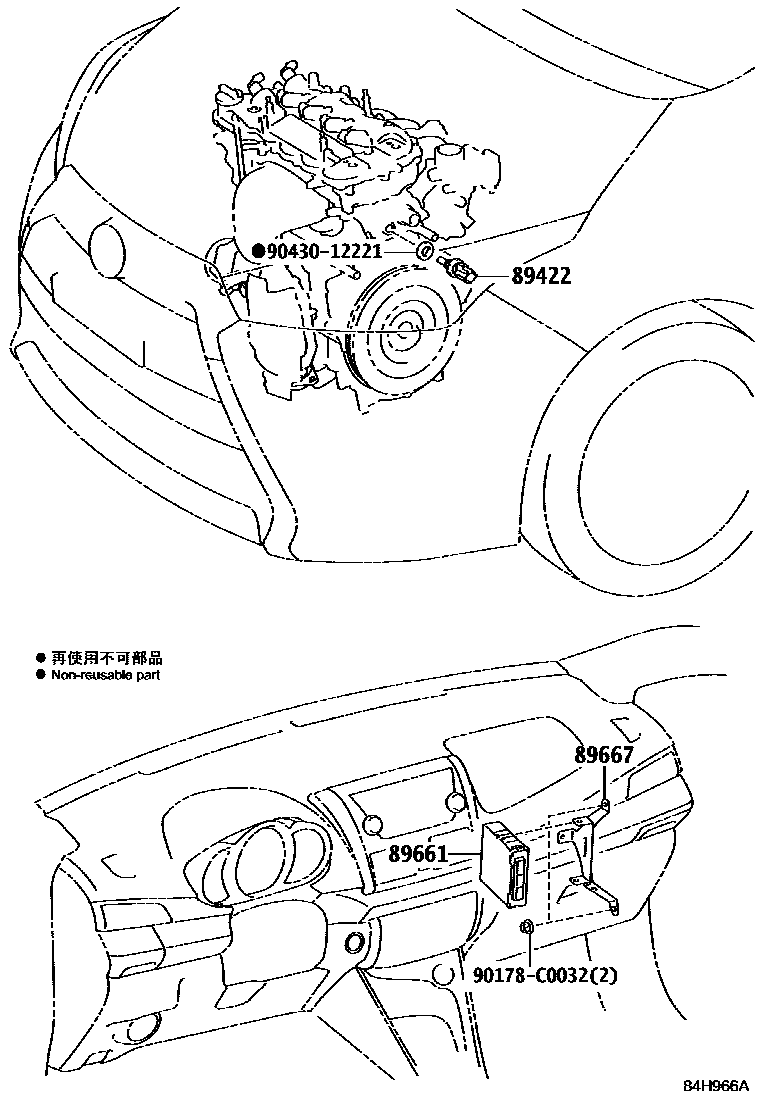 ●90430-12221
89422

● 再使用不可部品
● Non-reusable part

89667
89661
90178-C0032(2)

84H966A