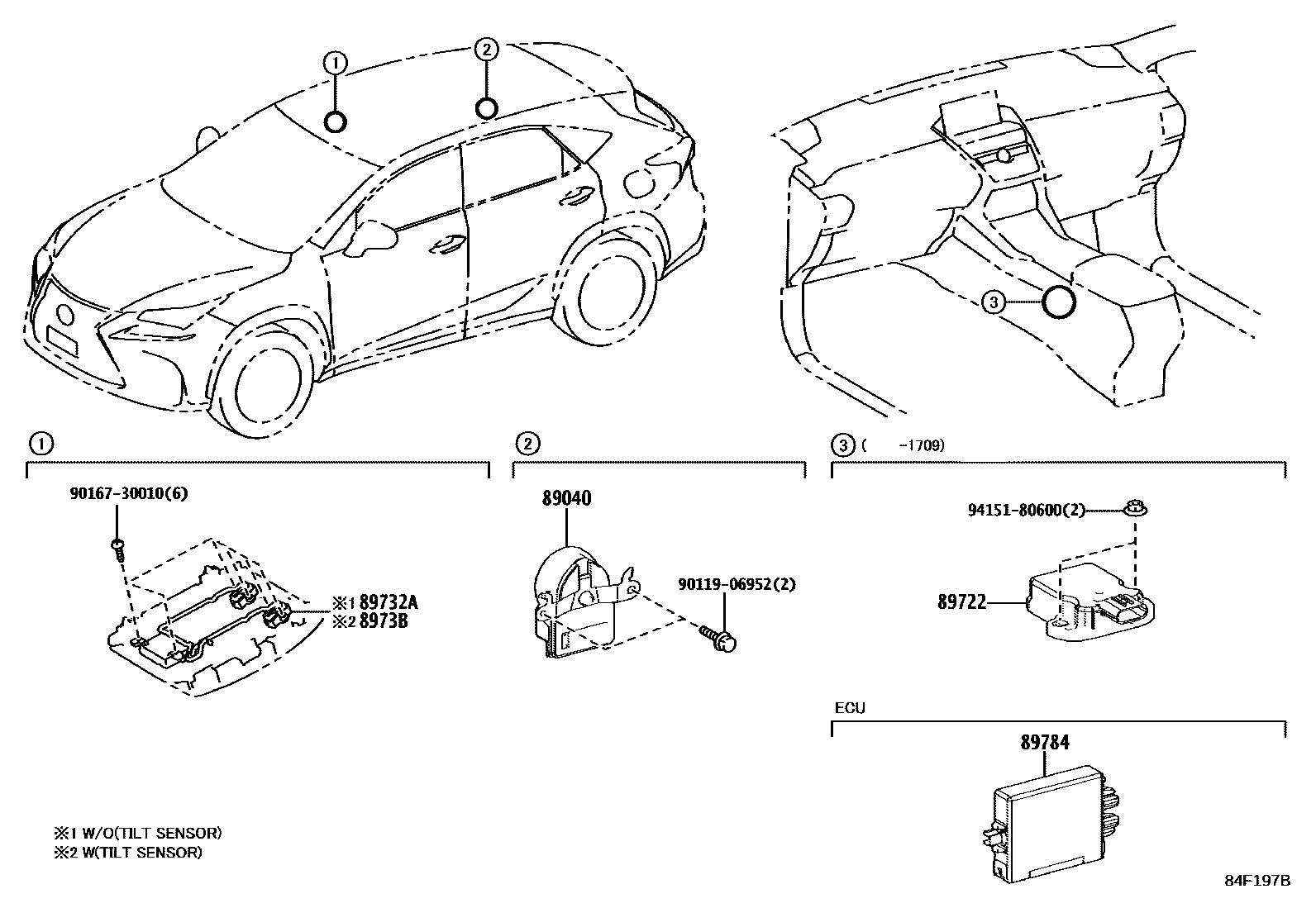 1
2
3

1
90167-30010(6)
※1 89732A
※2 8973B

2
89040
90119-06952(2)

3 (    -1709)
94151-80600(2)
89722

ECU
89784

※1 W/O(TILT SENSOR)
※2 W(TILT SENSOR)

84F197B