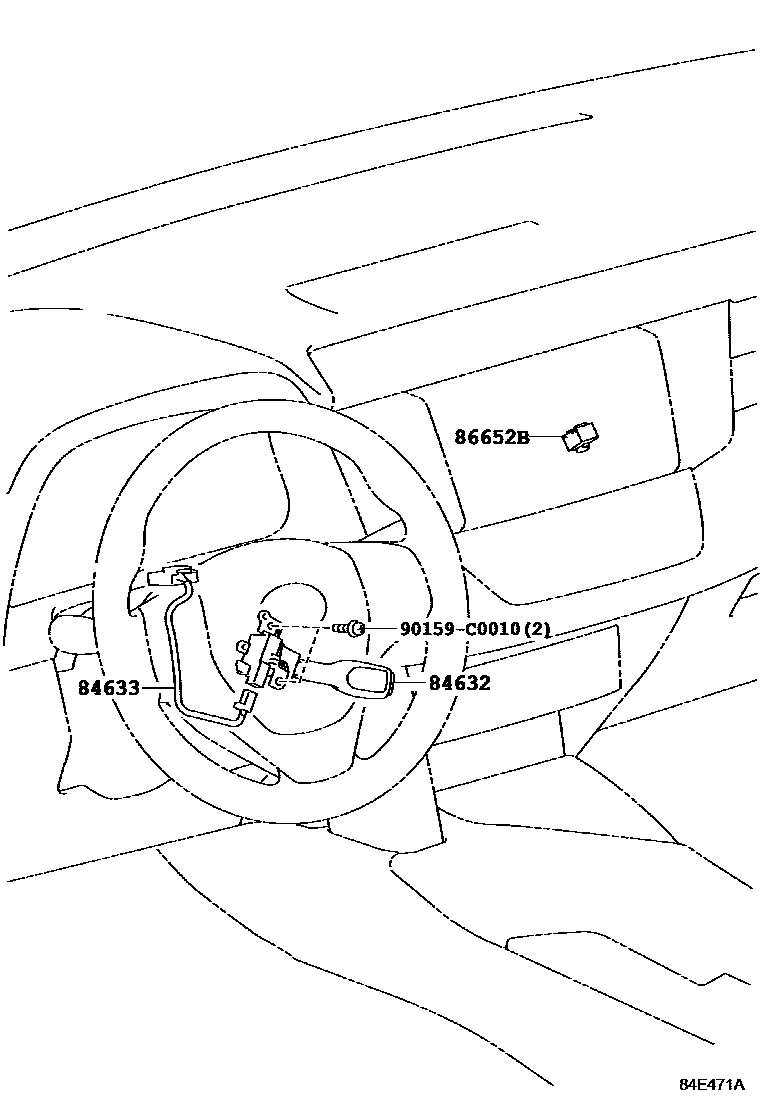 86652B

90159-C0010(2)

84633

84632

84E471A