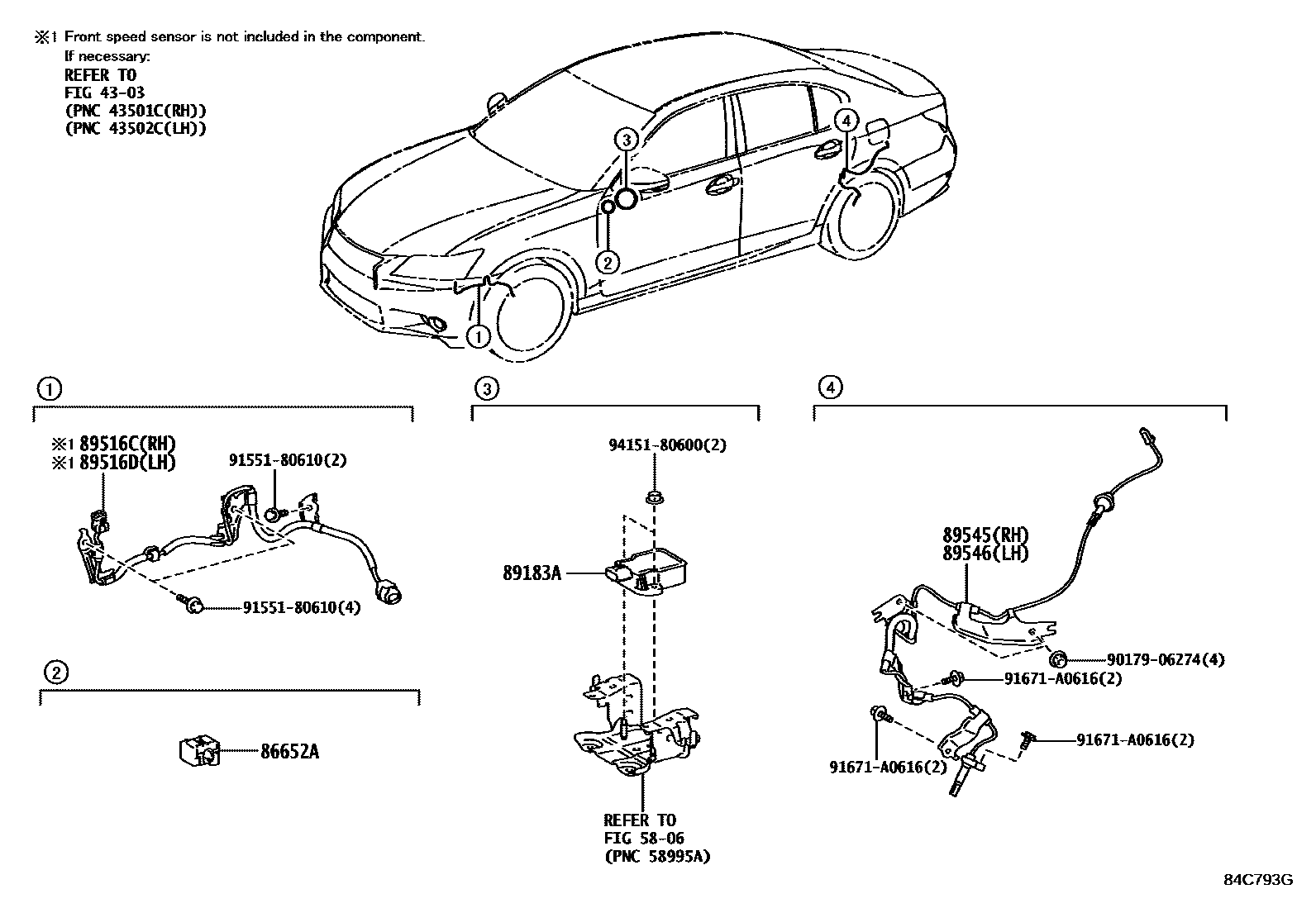 ※1 Front speed sensor is not included in the component.
If necessary:
REFER TO
FIG 43-03
(PNC 43501C(RH))
(PNC 43502C(LH))

3
4
2
1

1
※1 89516C(RH)
※1 89516D(LH)
91551-80610(2)
91551-80610(4)

2
86652A

3
94151-80600(2)
89183A
REFER TO
FIG 58-06
(PNC 58995A)

4
89545(RH)
89546(LH)
90179-06274(4)
91671-A0616(2)
91671-A0616(2)
91671-A0616(2)

84C793G