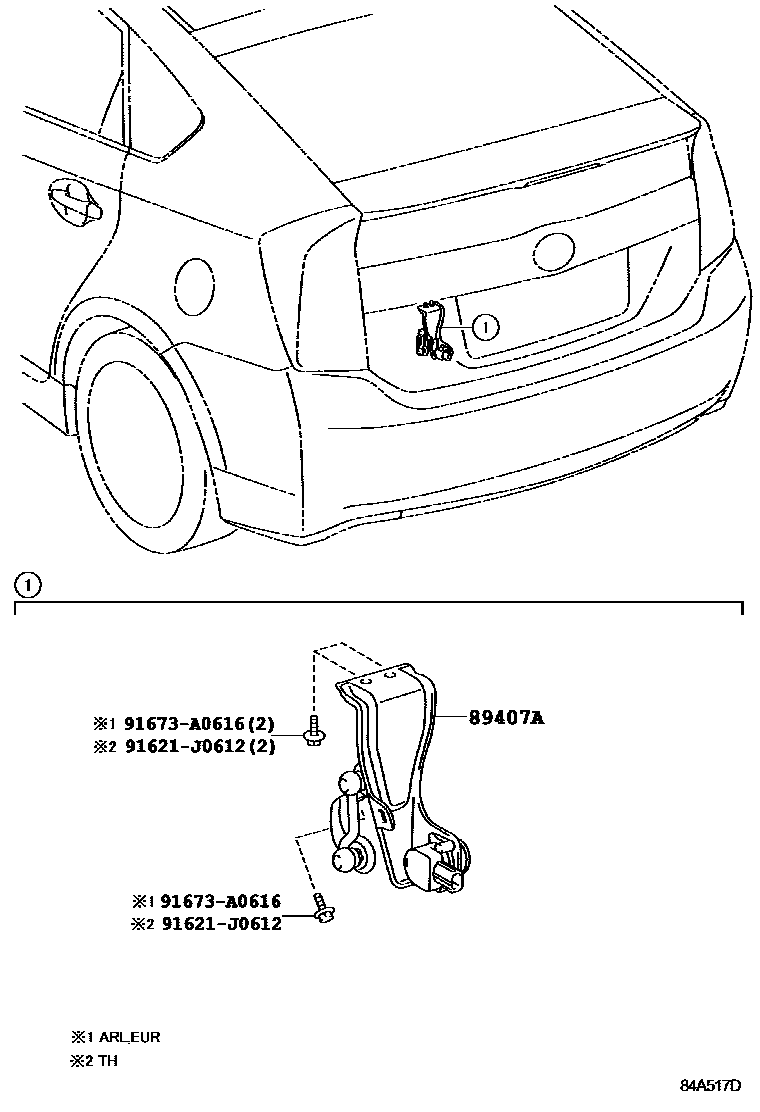 1

1

※1 91673-A0616(2)
※2 91621-J0612(2)

89407A

※1 91673-A0616
※2 91621-J0612

※1 ARL,EUR
※2 TH

84A517D