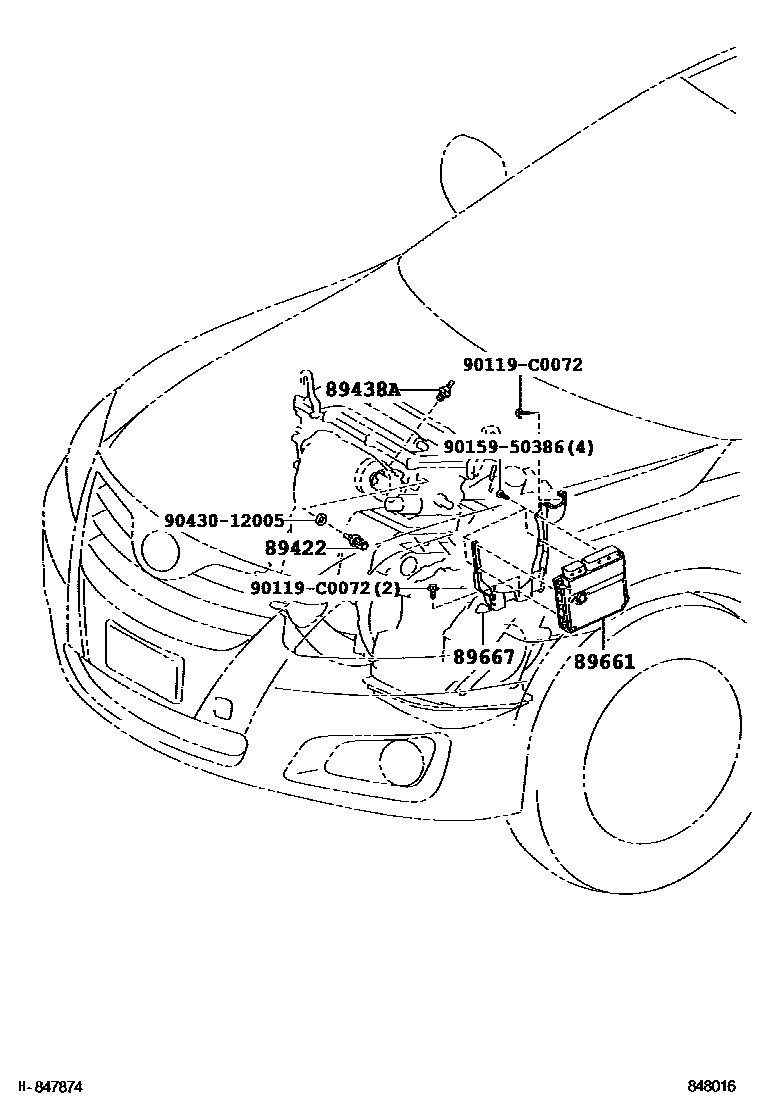 90119-C0072
89438A
90159-50386(4)
90430-12005
89422
90119-C0072(2)
89667
89661
H-847874
848016