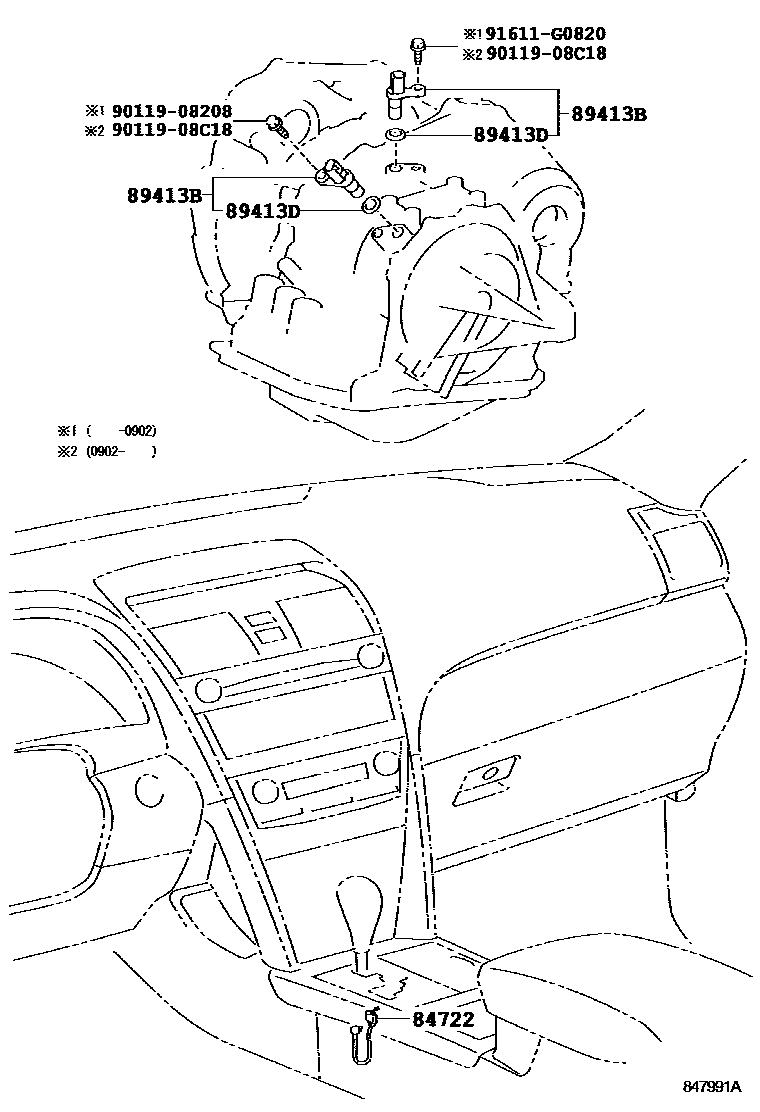 ※1 91611-G0820
※2 90119-08C18

※1 90119-08208
※2 90119-08C18

89413B
89413D
89413B
89413D

※1 ( -0902)
※2 (0902- )

84722

847991A