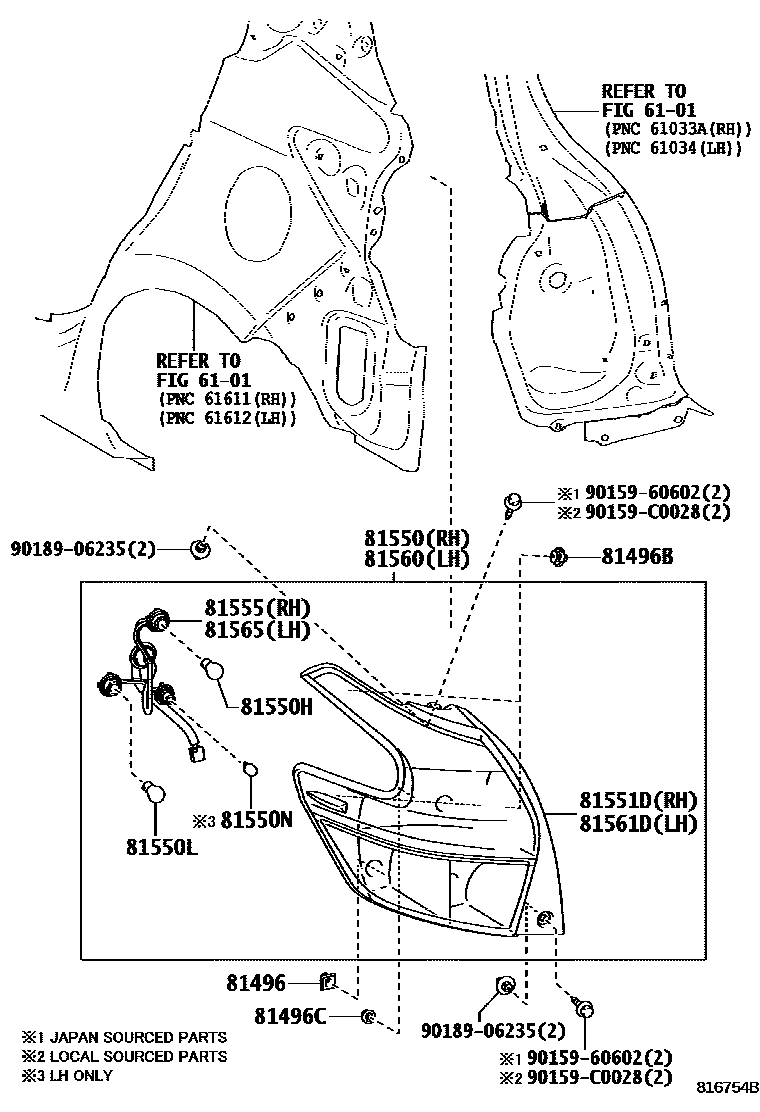 REFER TO
FIG 61-01
(PNC 61033A(RH))
(PNC 61034(LH))

REFER TO
FIG 61-01
(PNC 61611(RH))
(PNC 61612(LH))

※1 90159-60602(2)
※2 90159-C0028(2)

90189-06235(2)

81550(RH)
81560(LH)

81496B

81555(RH)
81565(LH)

81550H

※3 81550N

81550L

81551D(RH)
81561D(LH)

81496

81496C

90189-06235(2)

※1 90159-60602(2)
※2 90159-C0028(2)

※1 JAPAN SOURCED PARTS
※2 LOCAL SOURCED PARTS
※3 LH ONLY

816754B