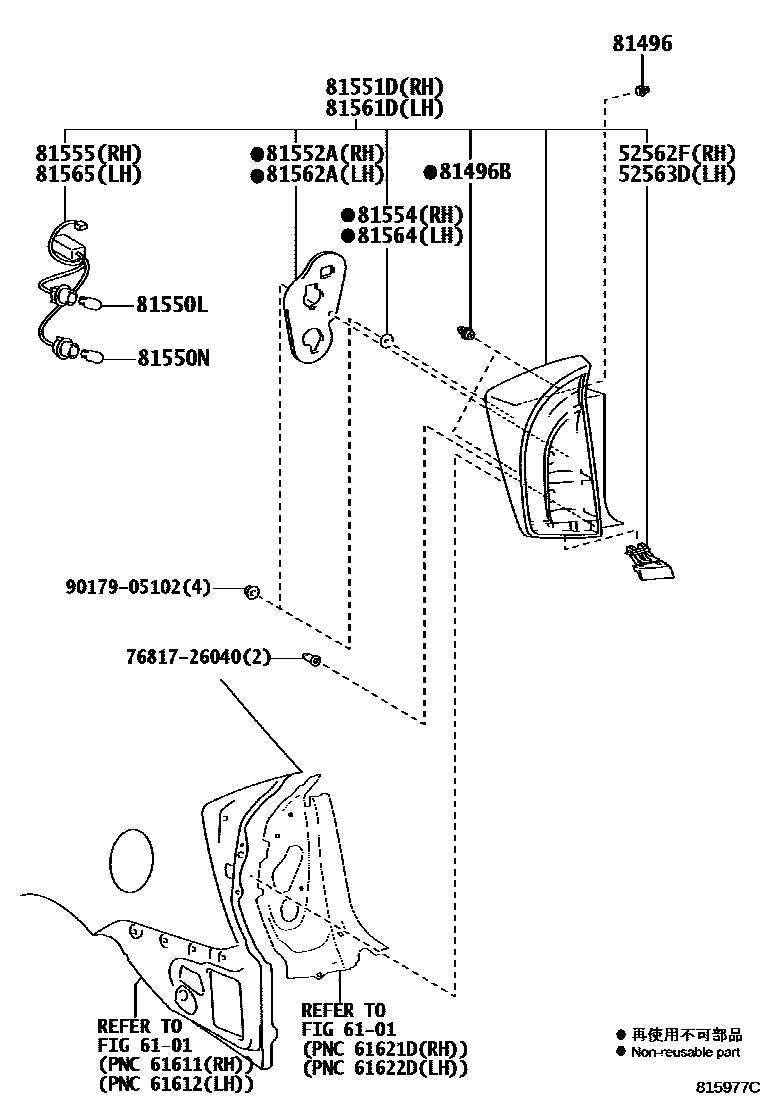 81496

81551D(RH)
81561D(LH)

81555(RH)
81565(LH)

●81552A(RH)
●81562A(LH)

●81496B

52562F(RH)
52563D(LH)

●81554(RH)
●81564(LH)

81550L

81550N

90179-05102(4)

76817-26040(2)

REFER TO
FIG 61-01
(PNC 61611(RH))
(PNC 61612(LH))

REFER TO
FIG 61-01
(PNC 61621D(RH))
(PNC 61622D(LH))

● 再使用不可部品
● Non-reusable part

815977C