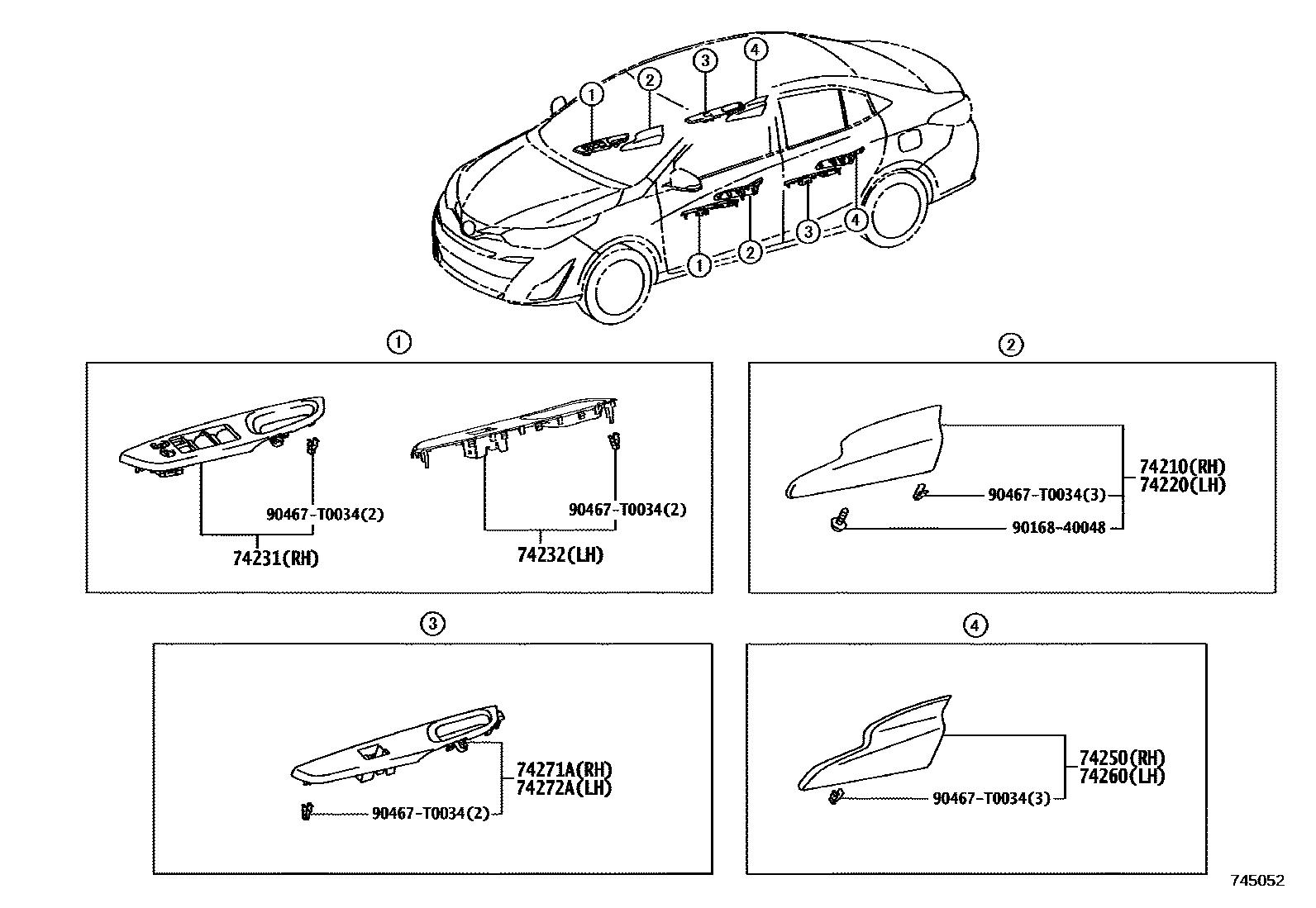 1 2 3 4

1 2 3 4

1

90467-T0034(2)

74231(RH)

90467-T0034(2)

74232(LH)

2

74210(RH)
74220(LH)

90467-T0034(3)

90168-40048

3

74271A(RH)
74272A(LH)

90467-T0034(2)

4

74250(RH)
74260(LH)

90467-T0034(3)

745052