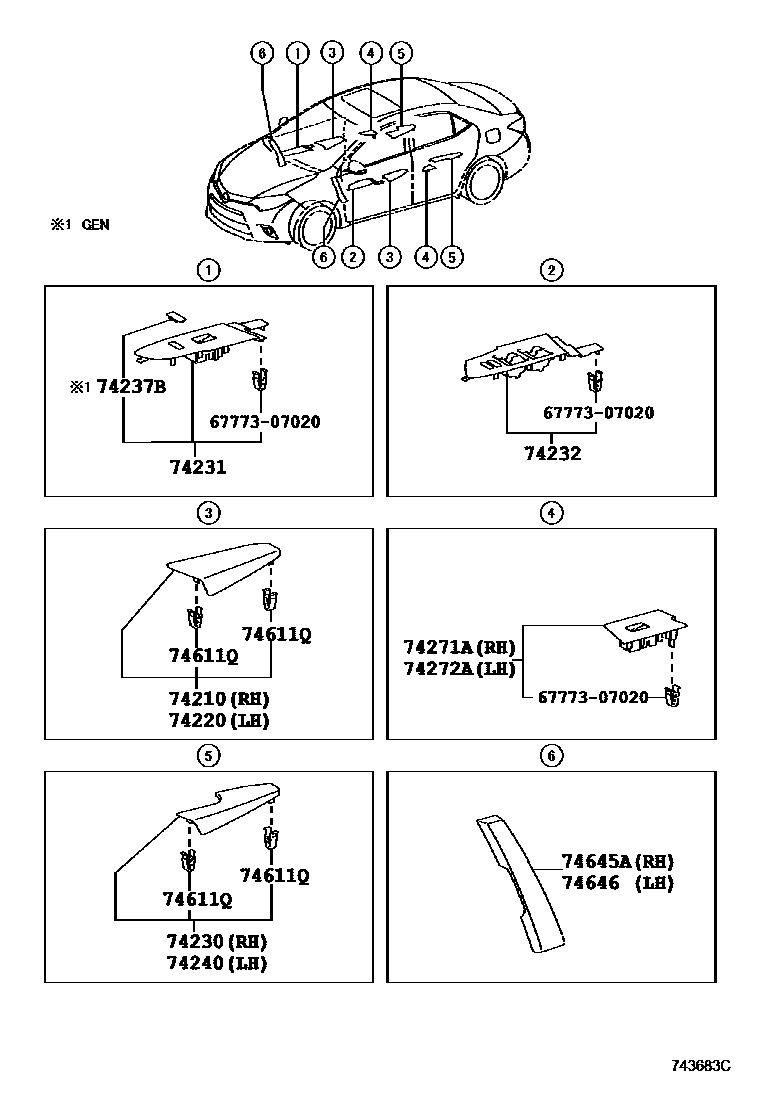 6 1 3 4 5

※1 GEN

6 2 3 4 5

1

※1 74237B

67773-07020

74231

2

67773-07020

74232

3

74611Q

74611Q

74210 (RH)
74220 (LH)

4

74271A (RH)
74272A (LH)

67773-07020

5

74611Q

74611Q

74230 (RH)
74240 (LH)

6

74645A (RH)
74646 (LH)

743683C