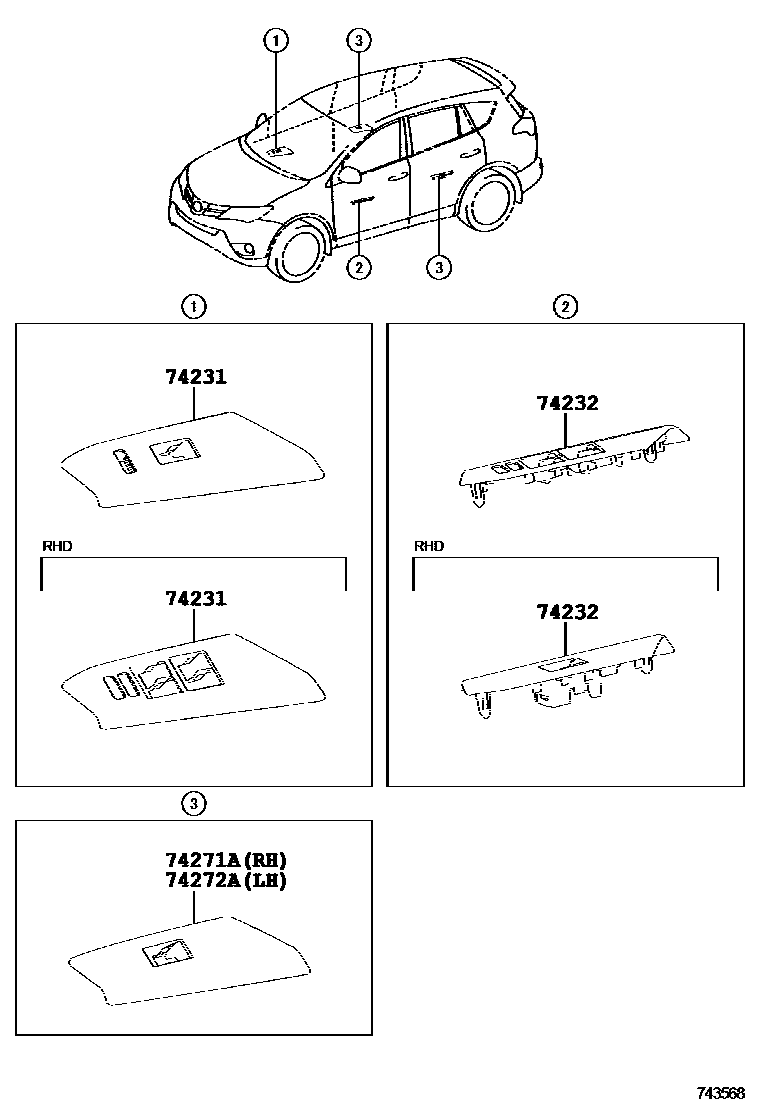 1
3
2
3

1
74231
RHD
74231

2
74232
RHD
74232

3
74271A(RH)
74272A(LH)

743568