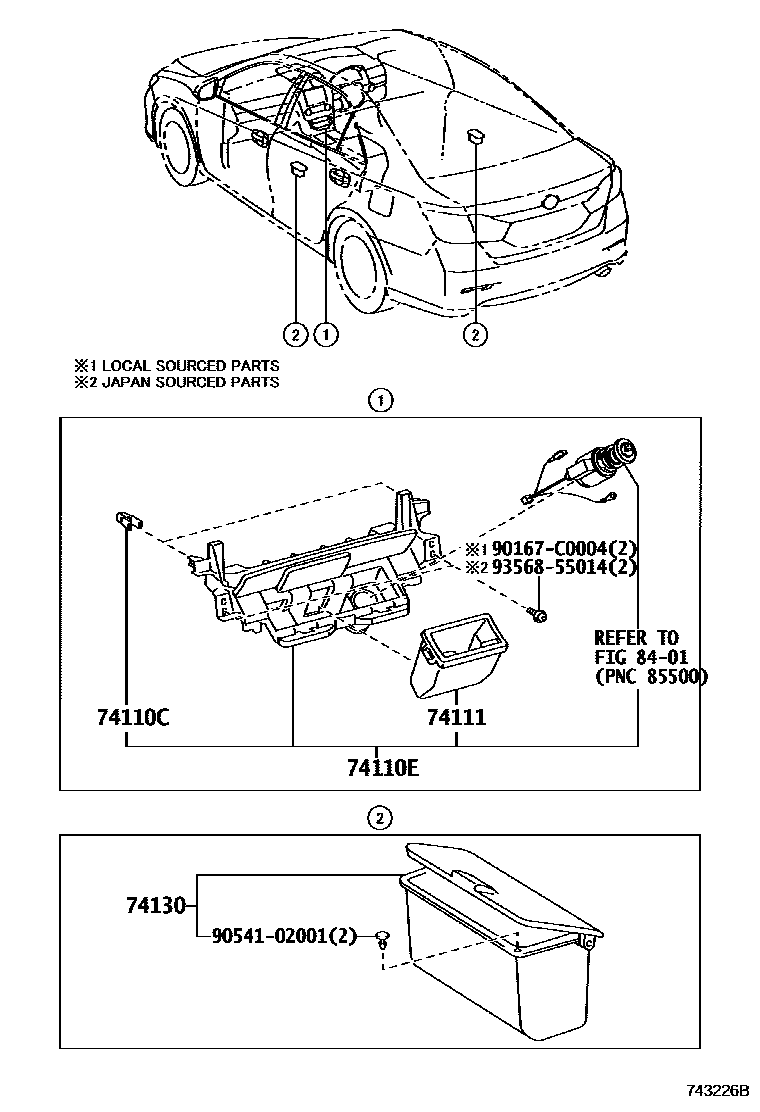 2
1
2

※1 LOCAL SOURCED PARTS
※2 JAPAN SOURCED PARTS

1

※1 90167-C0004(2)
※2 93568-55014(2)

REFER TO
FIG 84-01
(PNC 85500)

74110C
74111
74110E

2

74130
90541-02001(2)

743226B