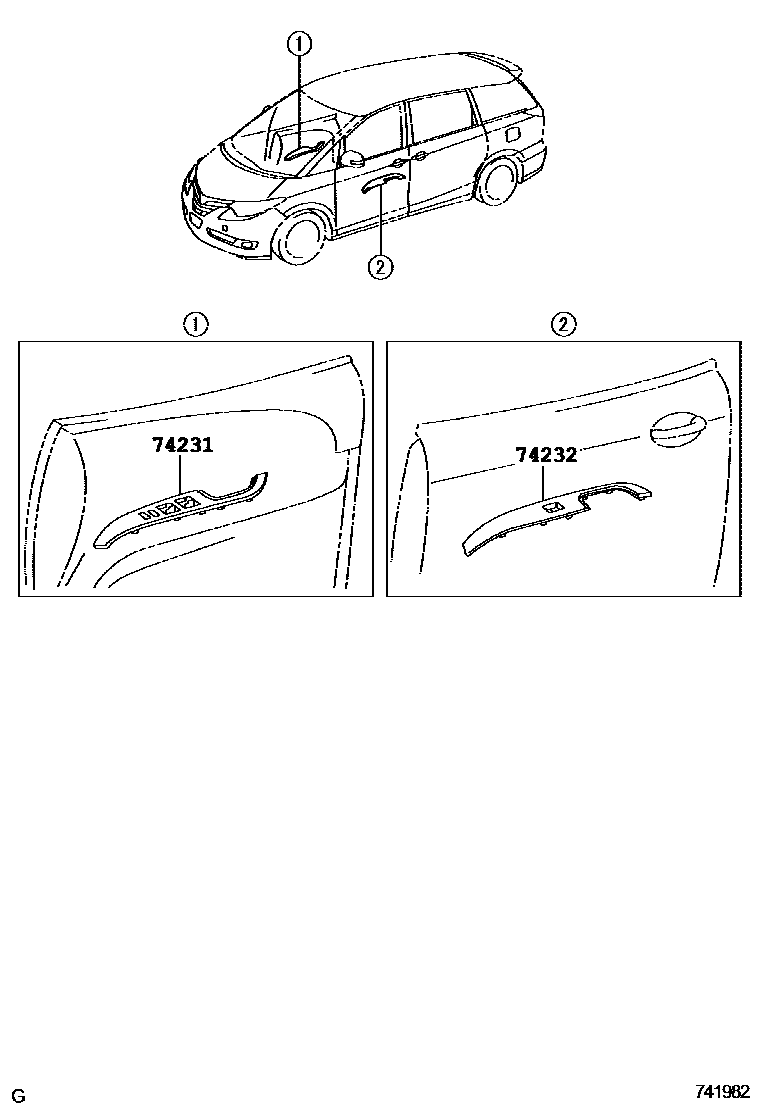 ①
②
①
②
74231
74232
G
741982