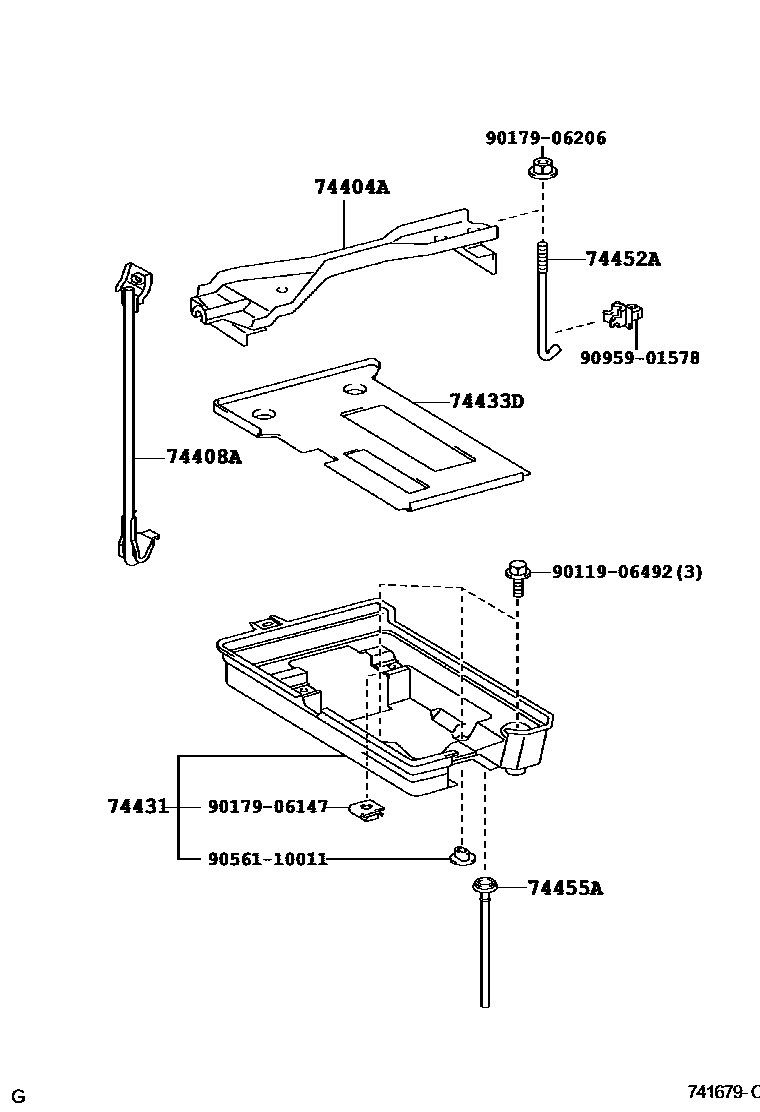 90179-06206
74404A
74452A
90959-01578
74433D
74408A
90119-06492(3)
74431
90179-06147
90561-10011
74455A
G
741679-C