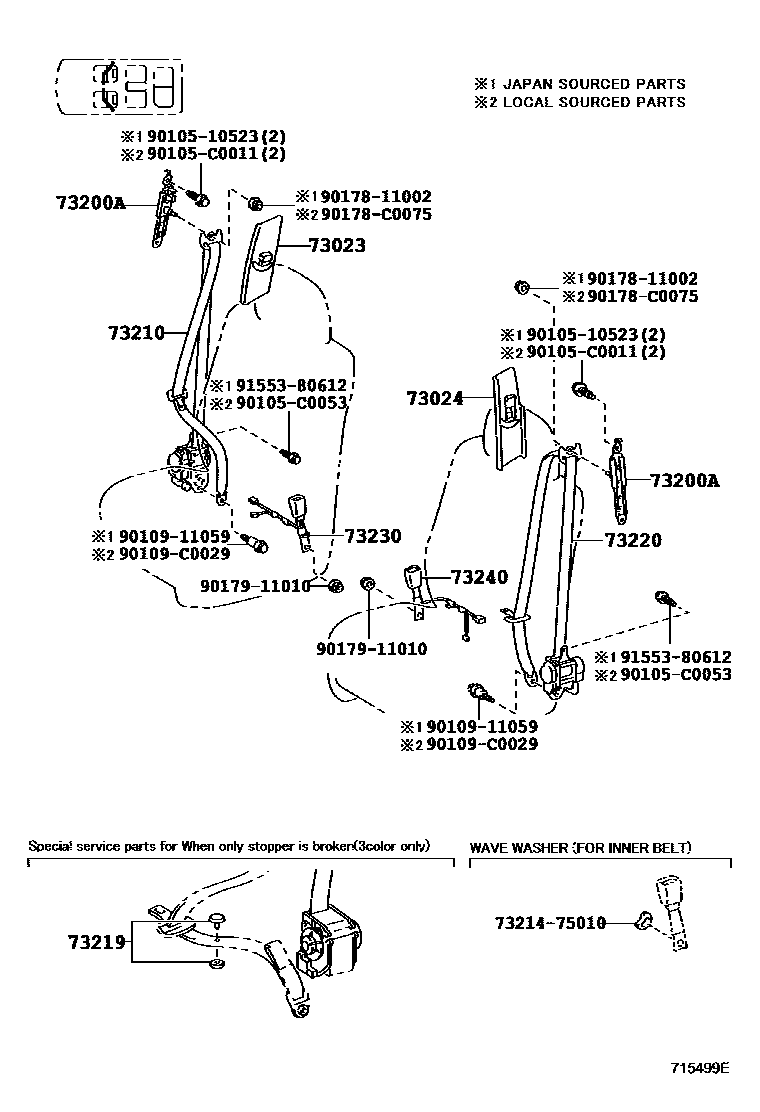 ※1 JAPAN SOURCED PARTS
※2 LOCAL SOURCED PARTS

※1 90105-10523(2)
※2 90105-C0011(2)

73200A

※1 90178-11002
※2 90178-C0075

73023

73210

※1 91553-80612
※2 90105-C0053

※1 90109-11059
※2 90109-C0029

73230

90179-11010

※1 90178-11002
※2 90178-C0075

※1 90105-10523(2)
※2 90105-C0011(2)

73024

73200A

73220

73240

90179-11010

※1 91553-80612
※2 90105-C0053

※1 90109-11059
※2 90109-C0029

Special service parts for When only stopper is broken(3color only)

73219

WAVE WASHER (FOR INNER BELT)

73214-75010

715499E