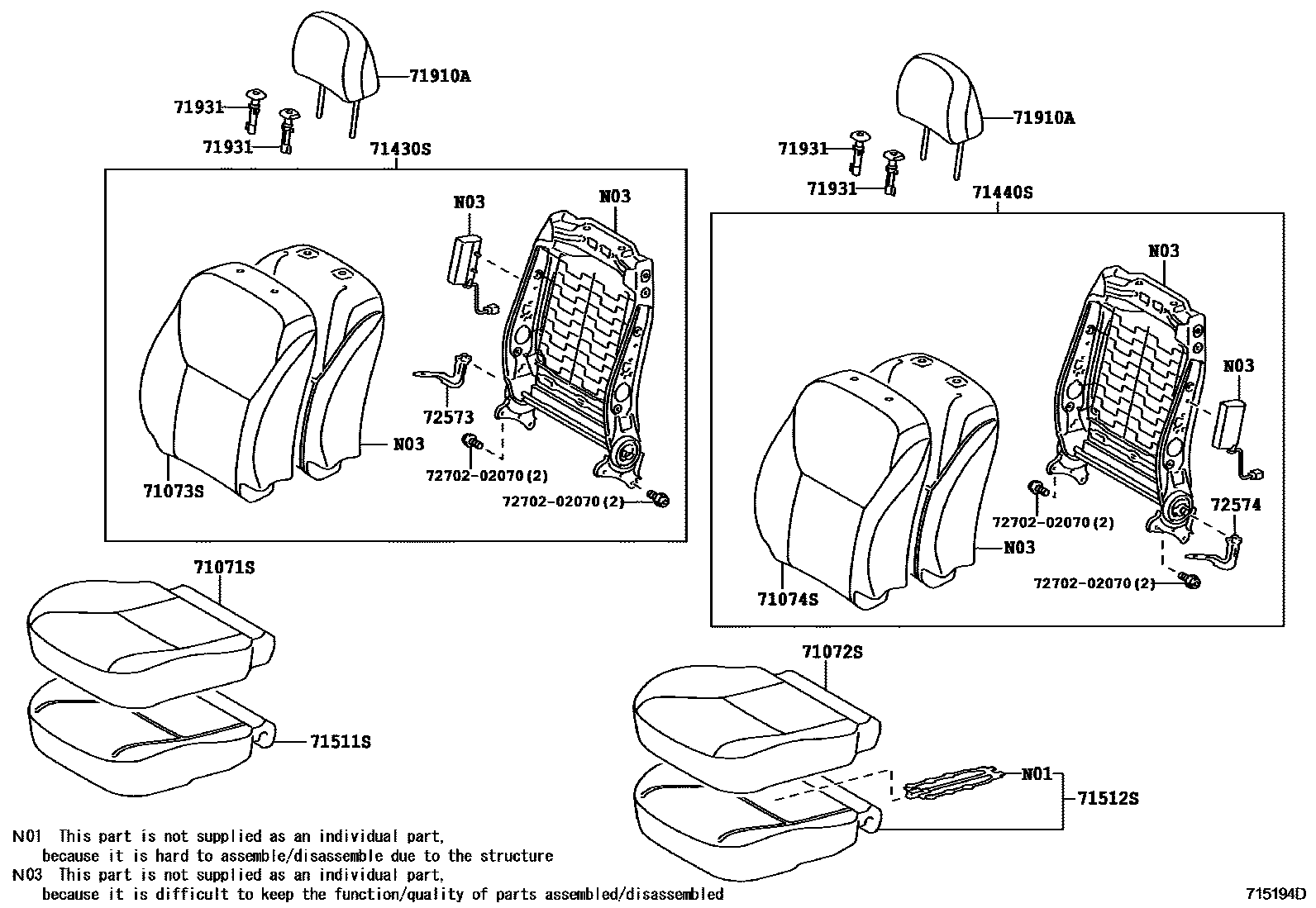 71910A
71931
71931
71430S
N03
N03
72573
N03
71073S
72702-02070(2)
72702-02070(2)
71910A
71931
71931
71440S
N03
N03
72702-02070(2)
72574
N03
71074S
72702-02070(2)
71071S
71511S
71072S
N01
71512S

N01 This part is not supplied as an individual part, because it is hard to assemble/disassemble due to the structure
N03 This part is not supplied as an individual part, because it is difficult to keep the function/quality of parts assembled/disassembled

715194D