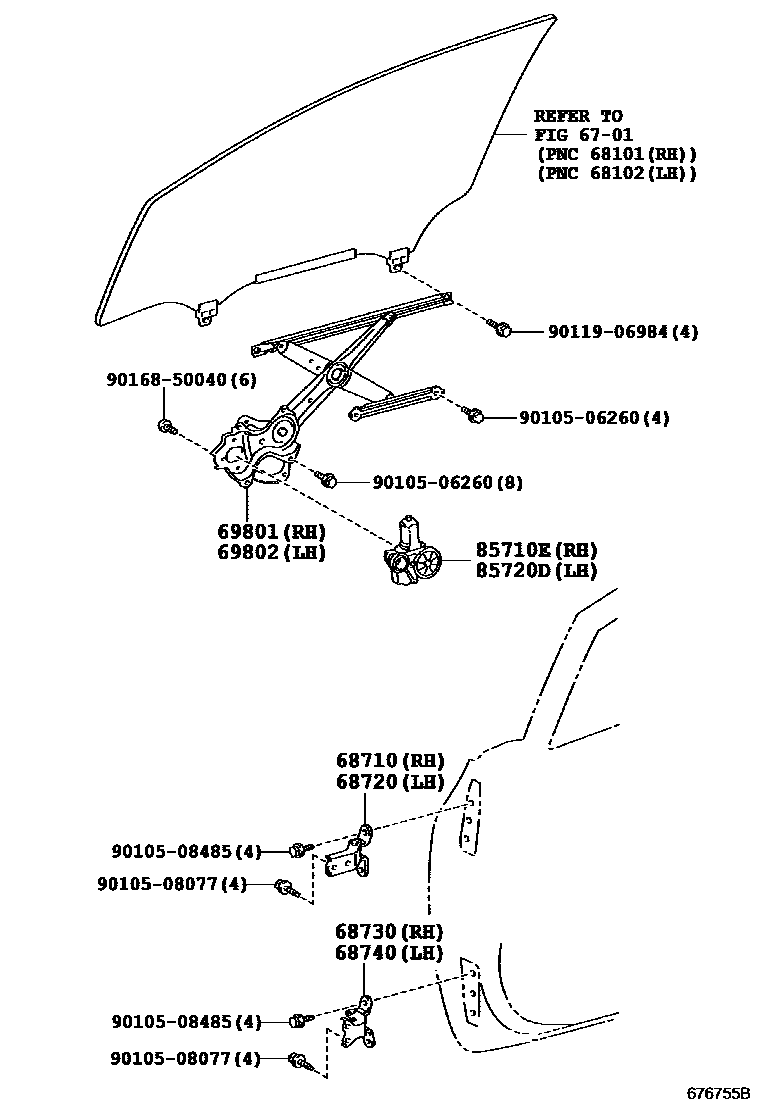 REFER TO
FIG 67-01
(PNC 68101(RH))
(PNC 68102(LH))

90119-06984(4)

90168-50040(6)

90105-06260(4)

90105-06260(8)

69801(RH)
69802(LH)

85710E(RH)
85720D(LH)

68710(RH)
68720(LH)

90105-08485(4)

90105-08077(4)

68730(RH)
68740(LH)

90105-08485(4)

90105-08077(4)

676755B