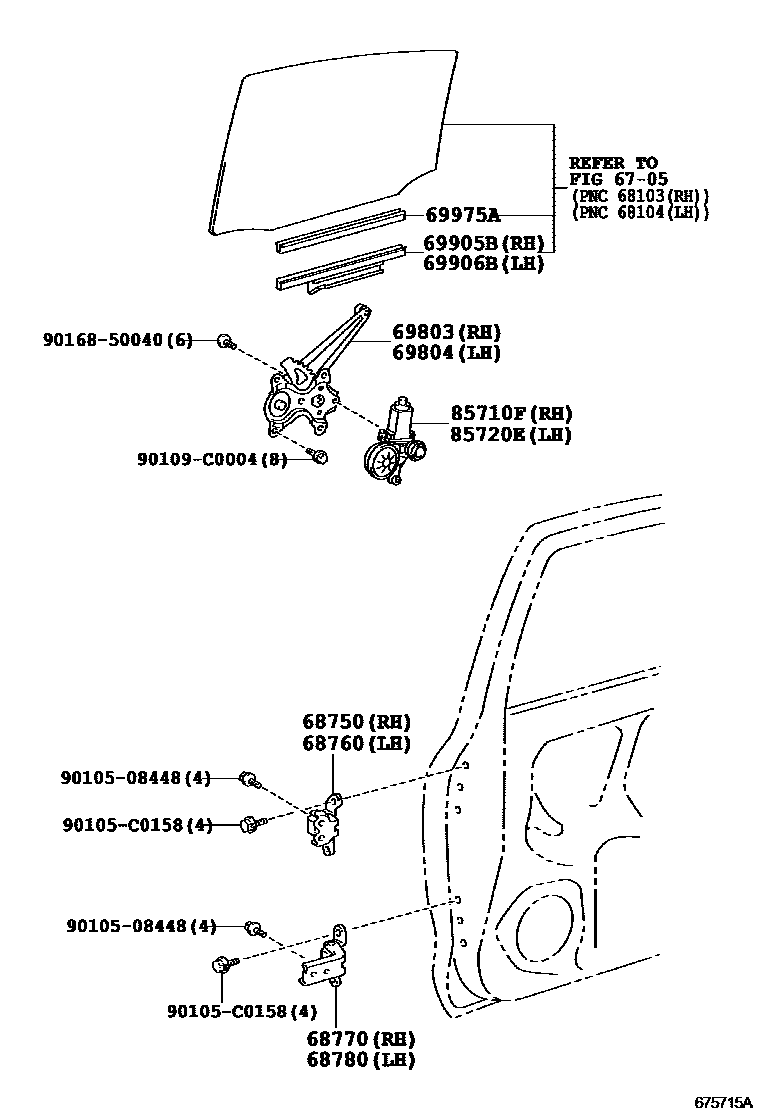 REFER TO
FIG 67-05
(PNC 68103(RH))
(PNC 68104(LH))

69975A

69905B(RH)
69906B(LH)

90168-50040(6)

69803(RH)
69804(LH)

85710F(RH)
85720E(LH)

90109-C0004(8)

68750(RH)
68760(LH)

90105-08448(4)

90105-C0158(4)

90105-08448(4)

90105-C0158(4)

68770(RH)
68780(LH)

675715A