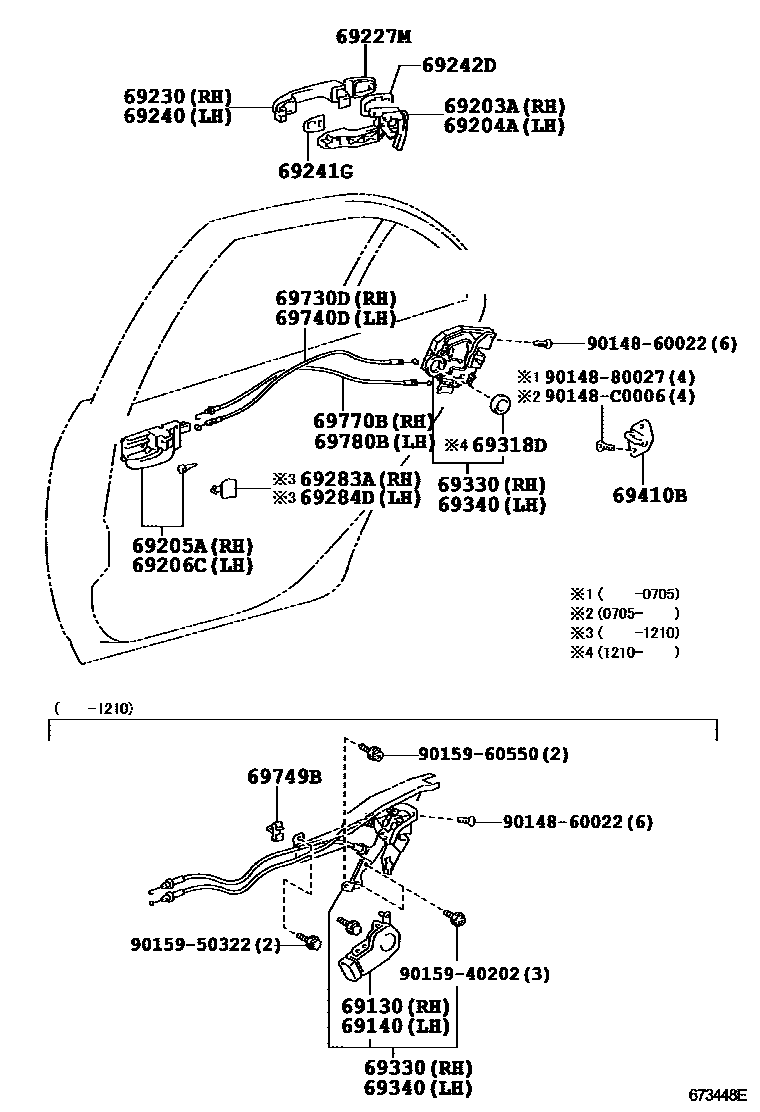 69227M
69242D
69230 (RH)
69240 (LH)
69203A (RH)
69204A (LH)
69241G

69730D (RH)
69740D (LH)
90148-60022 (6)
※1 90148-80027 (4)
※2 90148-C0006 (4)
69770B (RH)
69780B (LH)
※4 69318D
※3 69283A (RH)
※3 69284D (LH)
69330 (RH)
69340 (LH)
69410B
69205A (RH)
69206C (LH)

※1 (     -0705)
※2 (0705-     )
※3 (     -1210)
※4 (1210-     )

(     -1210)
90159-60550 (2)
69749B
90148-60022 (6)
90159-50322 (2)
90159-40202 (3)
69130 (RH)
69140 (LH)
69330 (RH)
69340 (LH)
673448E