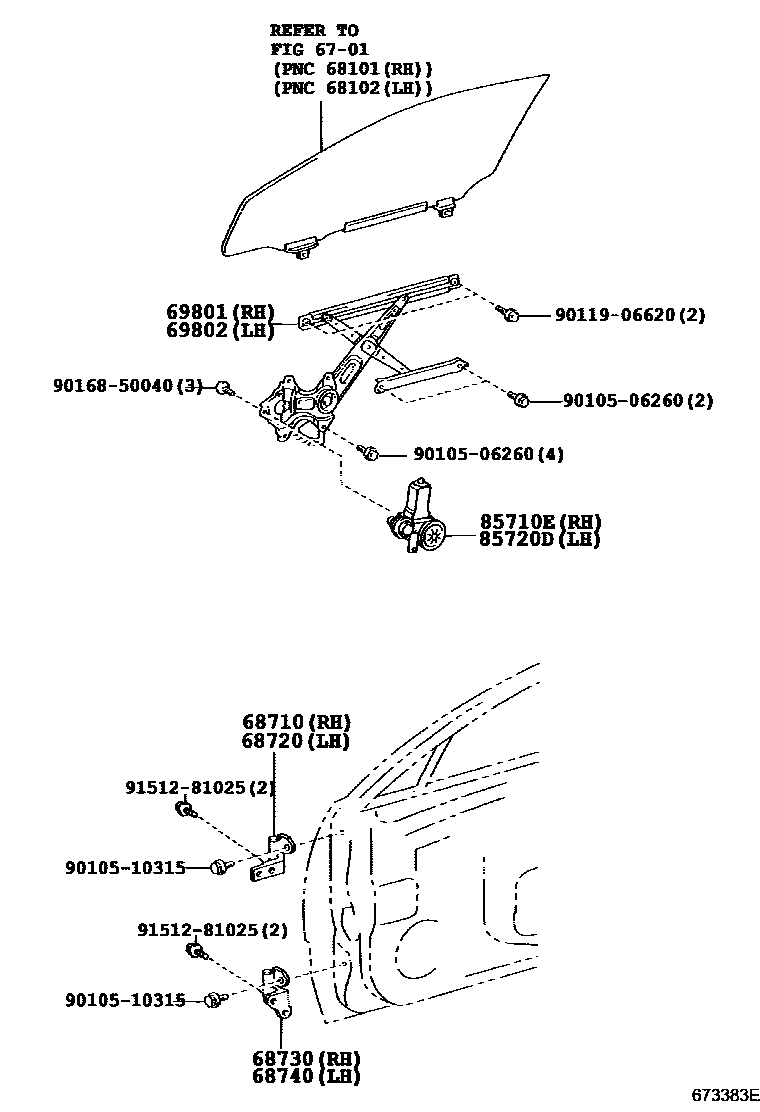 REFER TO
FIG 67-01
(PNC 68101(RH))
(PNC 68102(LH))

69801(RH)
69802(LH)

90119-06620(2)

90168-50040(3)

90105-06260(2)

90105-06260(4)

85710E(RH)
85720D(LH)

68710(RH)
68720(LH)

91512-81025(2)

90105-10315

91512-81025(2)

90105-10315

68730(RH)
68740(LH)

673383E