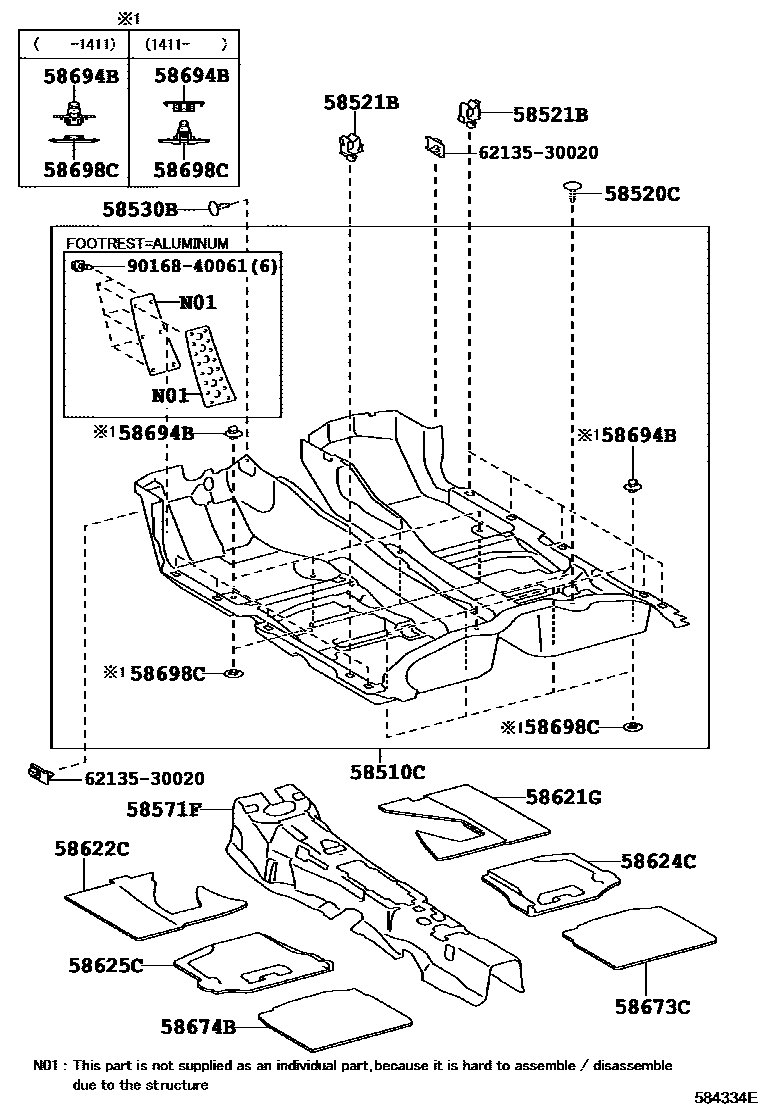 ※1

| ( -1411) | (1411- ) |
|---|---|
| 58694B | 58694B |
| 58698C | 58698C |

58521B
58521B
62135-30020
58520C
58530B
FOOTREST=ALUMINUM
90168-40061(6)
N01
N01
※1 58694B
※1 58694B
※1 58698C
※1 58698C
62135-30020
58510C
58571F
58621G
58622C
58624C
58625C
58673C
58674B

N01 : This part is not supplied as an individual part, because it is hard to assemble / disassemble due to the structure

584334E