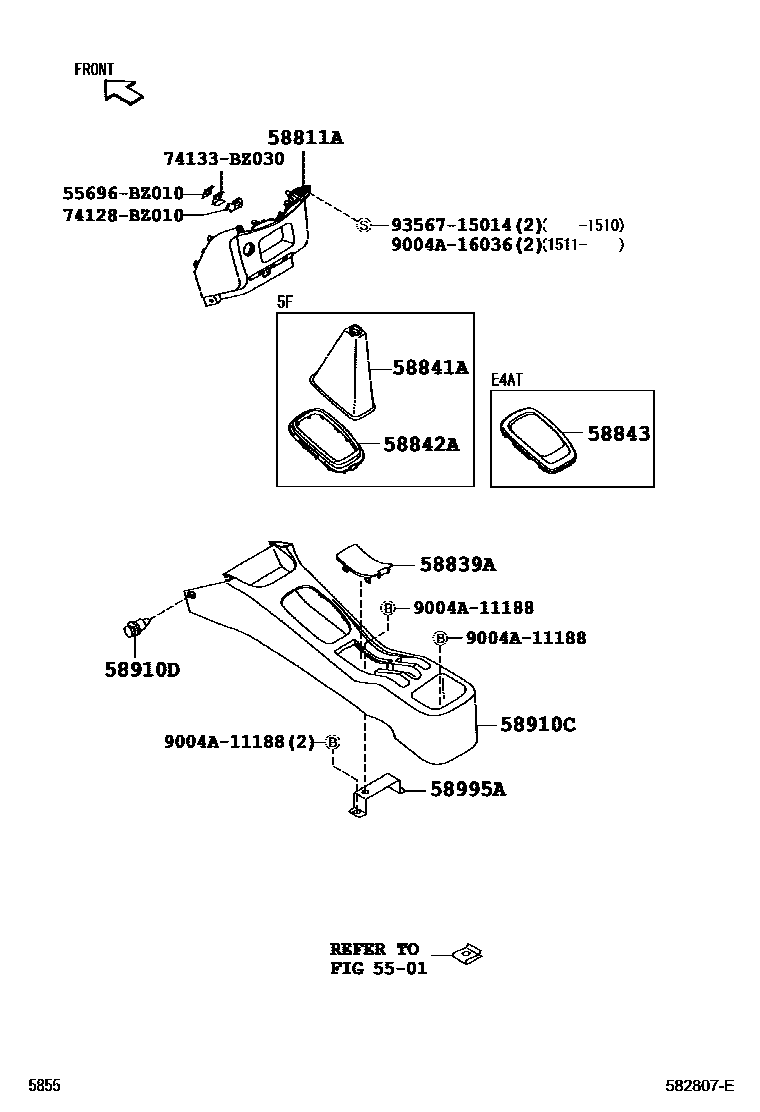 FRONT

58811A
74133-BZ030
55696-BZ010
74128-BZ010
S 93567-15014(2)( -1510)
9004A-16036(2)(1511- )

5F
58841A
58842A

E4AT
58843

58839A
B 9004A-11188
B 9004A-11188
58910D
58910C
9004A-11188(2) B
58995A

REFER TO
FIG 55-01

5855
582807-E