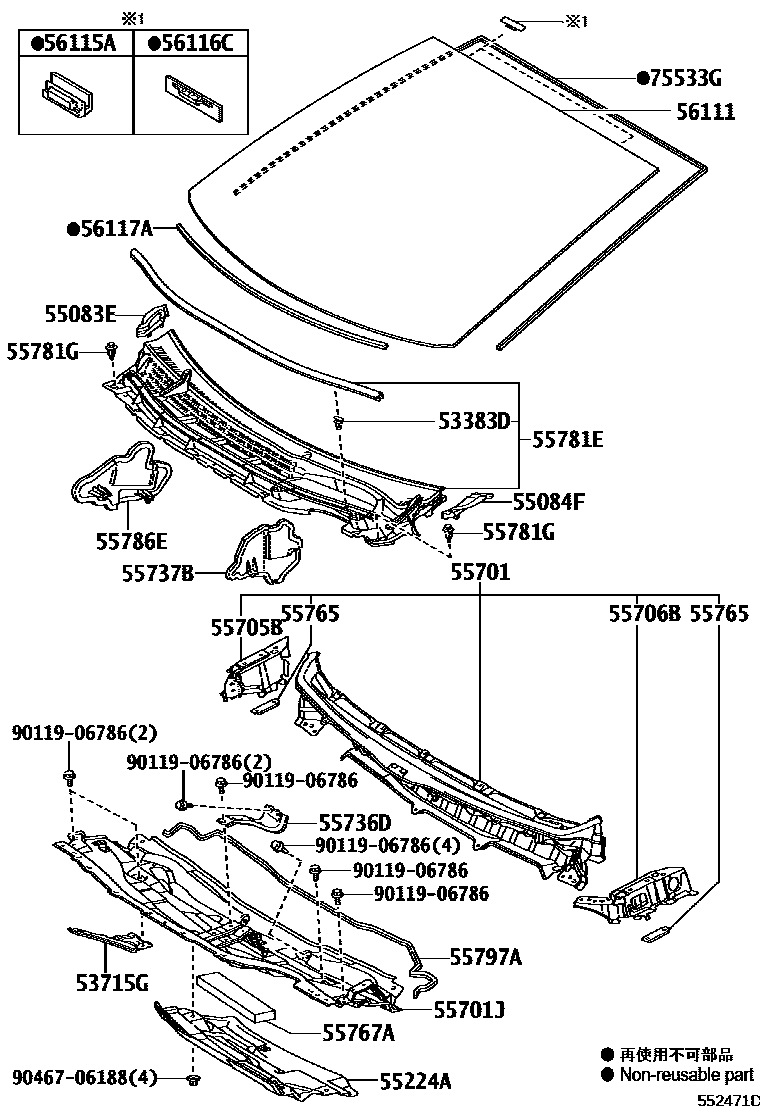 ※1
●56115A
●56116C
※1
●75533G
56111
●56117A
55083E
55781G
53383D
55781E
55084F
55781G
55786E
55737B
55701
55705B
55765
55706B
55765
90119-06786(2)
90119-06786(2)
90119-06786
55736D
90119-06786(4)
90119-06786
90119-06786
55797A
53715G
55701J
55767A
90467-06188(4)
55224A
● 再使用不可部品
● Non-reusable part
552471C