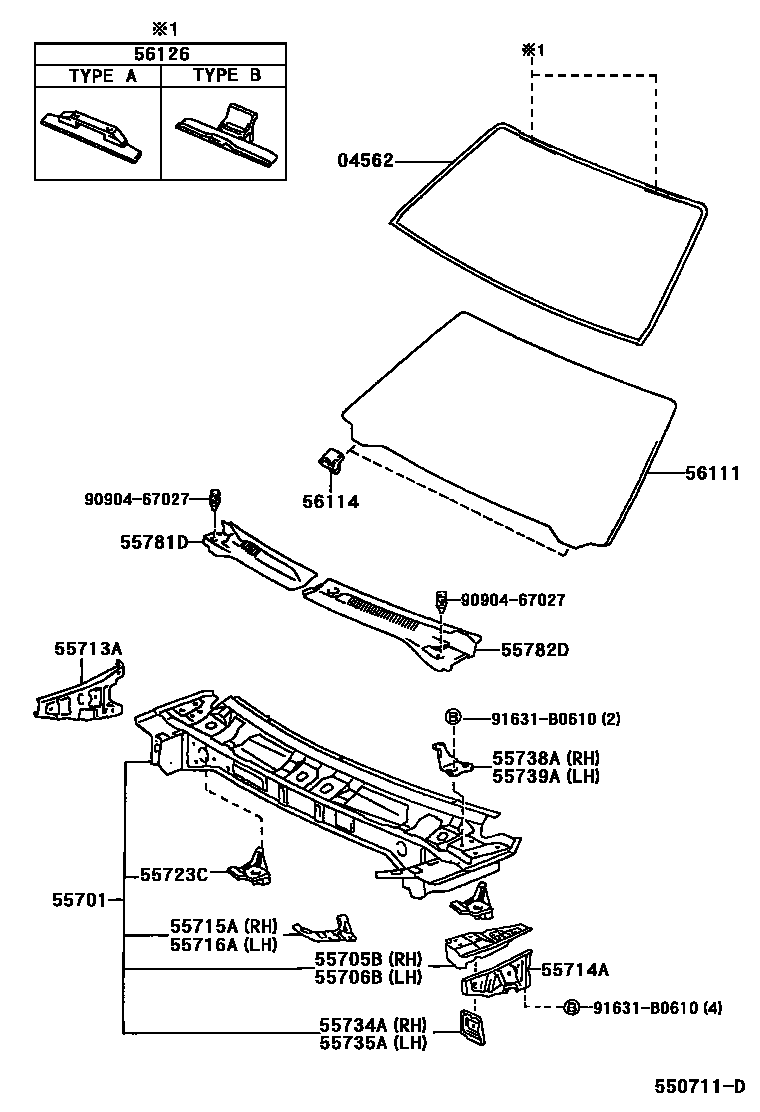 ※1

| 56126 | |
|---|---|
| TYPE A | TYPE B |

※1
04562
56111
56114
90904-67027
55781D
90904-67027
55782D
55713A
B 91631-B0610 (2)
55738A (RH)
55739A (LH)
55723C
55701
55715A (RH)
55716A (LH)
55705B (RH)
55706B (LH)
55714A
B 91631-B0610 (4)
55734A (RH)
55735A (LH)
550711-D