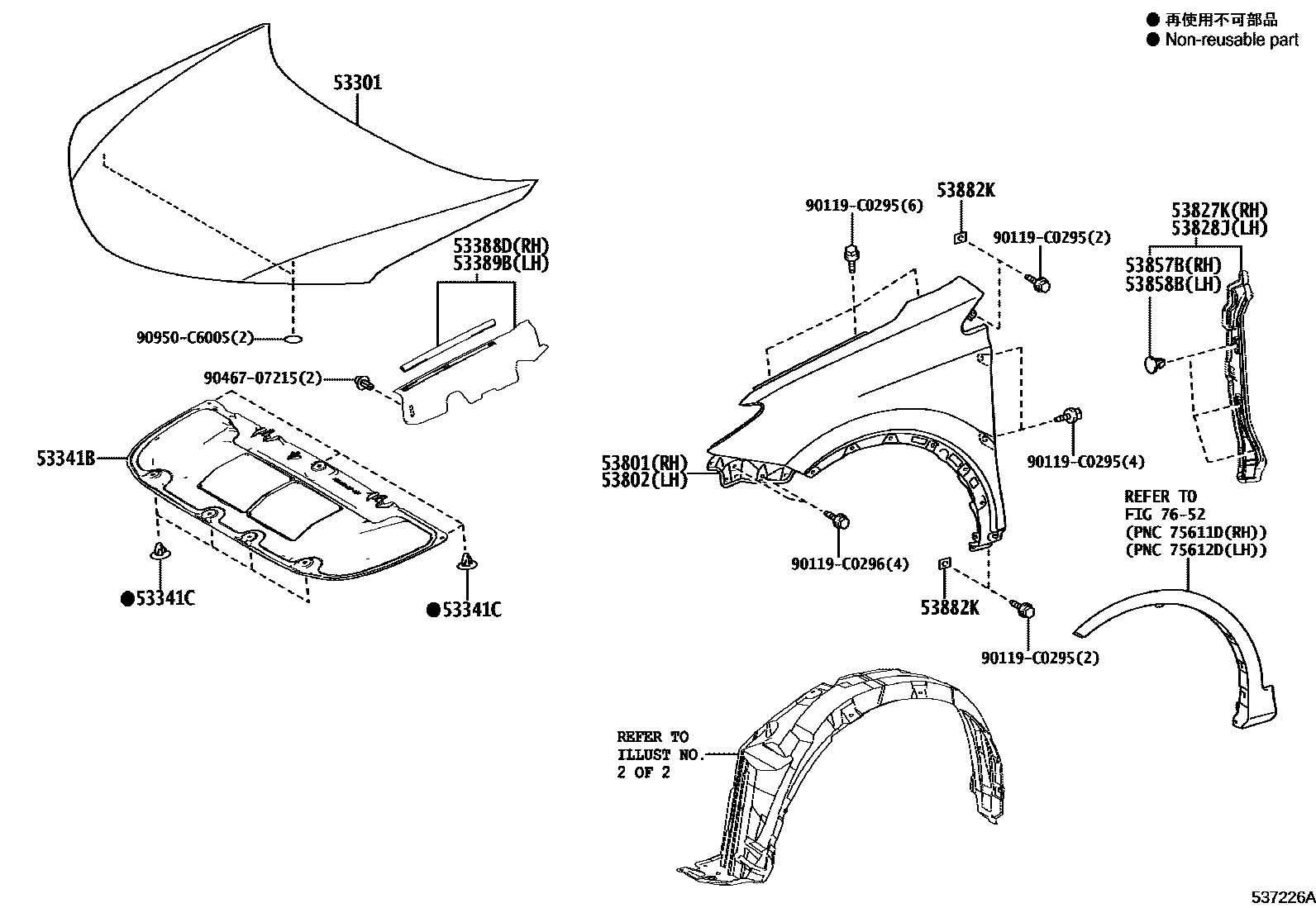 ● 再使用不可部品
● Non-reusable part

53301

53388D(RH)
53389B(LH)

90950-C6005(2)

90467-07215(2)

53341B

●53341C

●53341C

90119-C0295(6)

53882K

90119-C0295(2)

53827K(RH)
53828J(LH)

53857B(RH)
53858B(LH)

53801(RH)
53802(LH)

90119-C0295(4)

90119-C0296(4)

53882K

90119-C0295(2)

REFER TO
FIG 76-52
(PNC 75611D(RH))
(PNC 75612D(LH))

REFER TO
ILLUST NO.
2 OF 2

537226A