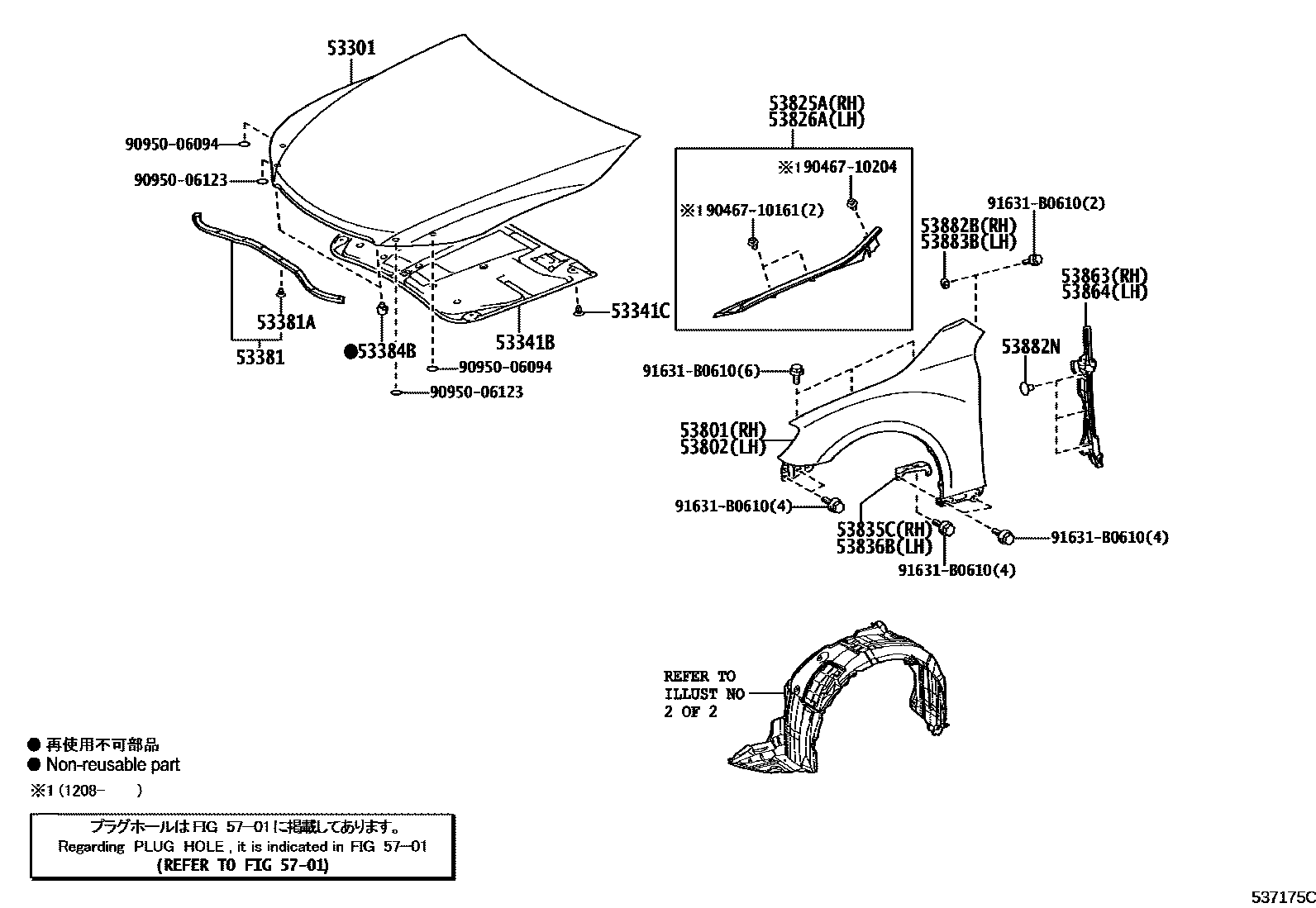 53301

90950-06094

90950-06123

53381A

53381

●53384B

53341B

53341C

90950-06094

90950-06123

53825A(RH)
53826A(LH)

※1 90467-10204

※1 90467-10161(2)

91631-B0610(2)

53882B(RH)
53883B(LH)

53863(RH)
53864(LH)

53882N

91631-B0610(6)

53801(RH)
53802(LH)

91631-B0610(4)

53835C(RH)
53836B(LH)

91631-B0610(4)

91631-B0610(4)

REFER TO
ILLUST NO
2 OF 2

● 再使用不可部品
● Non-reusable part
※1 (1208- )

プラグホールは FIG 57-01 に掲載してあります。
Regarding PLUG HOLE , it is indicated in FIG 57-01
(REFER TO FIG 57-01)

537175C