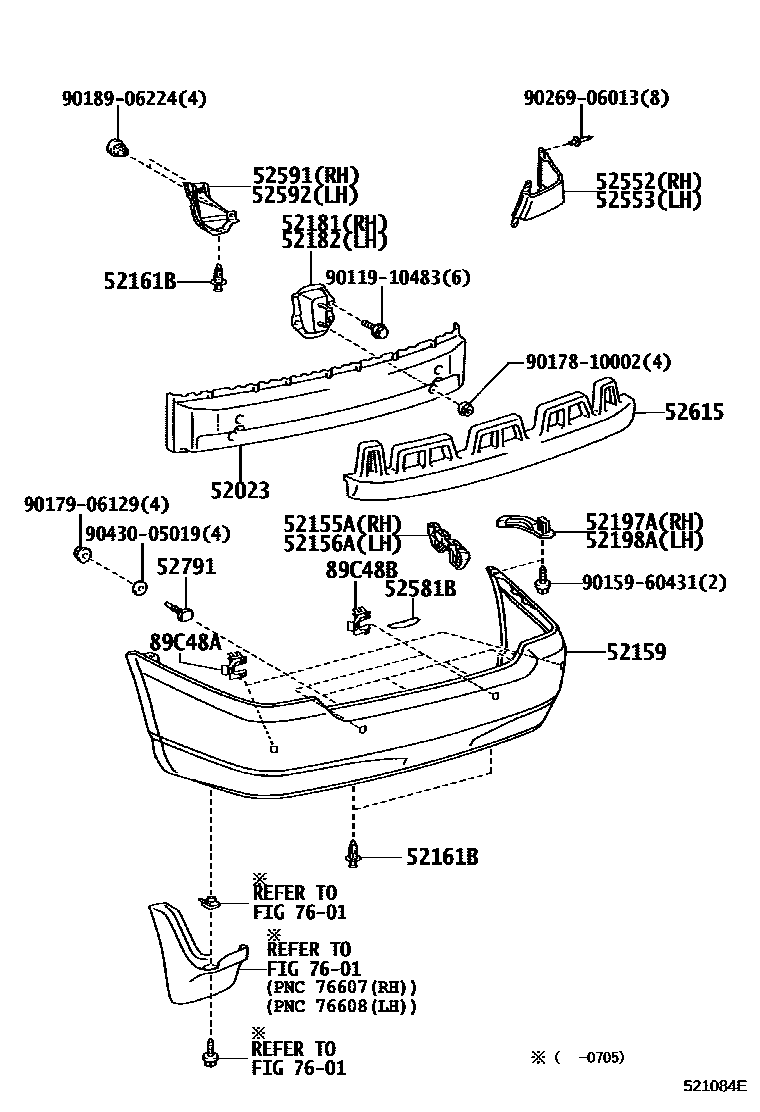 90189-06224(4)

90269-06013(8)

52591(RH)
52592(LH)

52552(RH)
52553(LH)

52181(RH)
52182(LH)

52161B

90119-10483(6)

90178-10002(4)

52615

52023

90179-06129(4)

90430-05019(4)

52155A(RH)
52156A(LH)

52197A(RH)
52198A(LH)

52791

89C48B

52581B

90159-60431(2)

89C48A

52159

52161B

※
REFER TO
FIG 76-01

※
REFER TO
FIG 76-01
(PNC 76607(RH))
(PNC 76608(LH))

※
REFER TO
FIG 76-01

※ ( -0705)

521084E