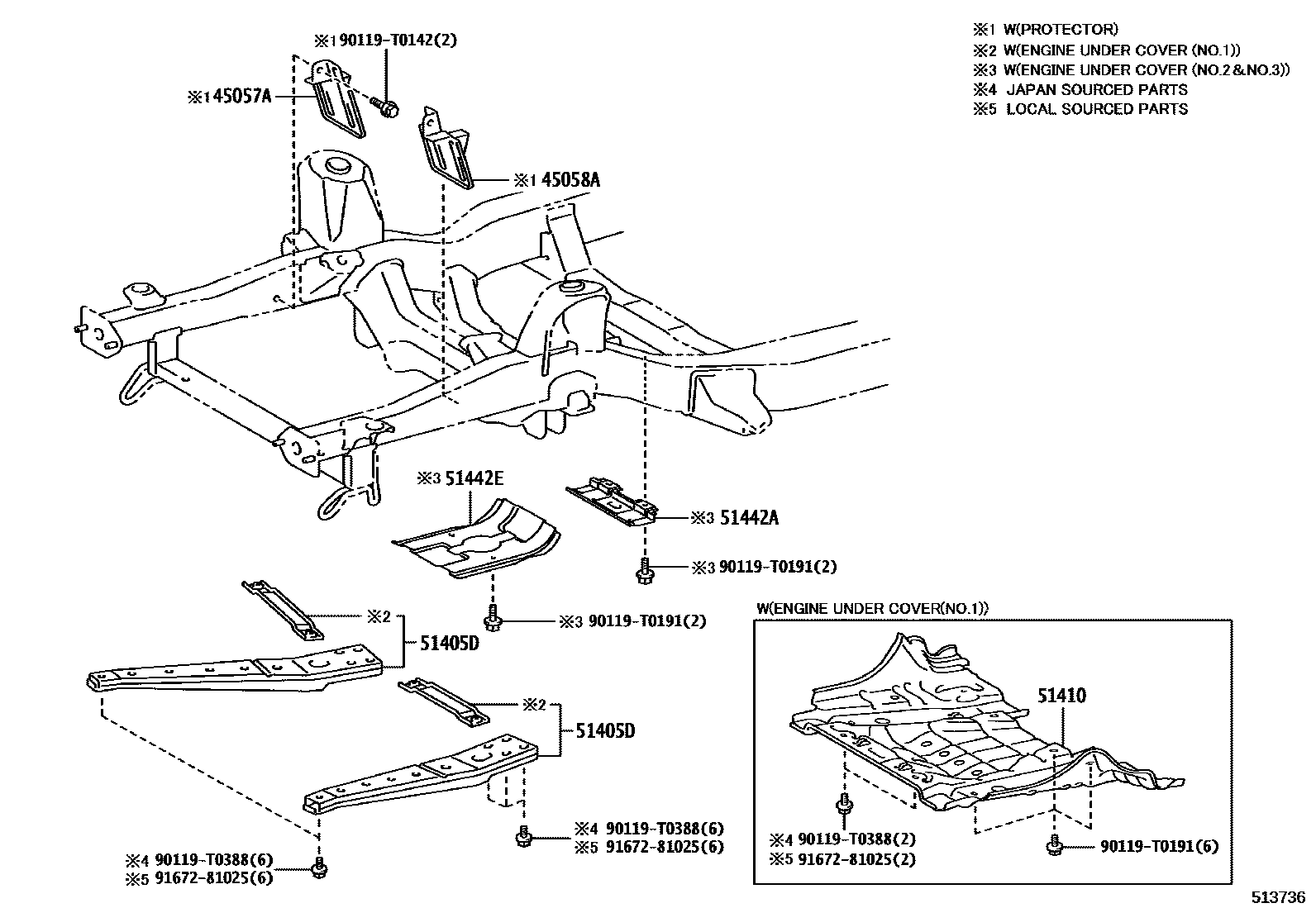 ※1 W(PROTECTOR)
※2 W(ENGINE UNDER COVER (NO.1))
※3 W(ENGINE UNDER COVER (NO.2&NO.3))
※4 JAPAN SOURCED PARTS
※5 LOCAL SOURCED PARTS

※1 90119-T0142(2)
※1 45057A
※1 45058A
※3 51442E
※3 51442A
※3 90119-T0191(2)
※3 90119-T0191(2)
※2
51405D
※2
51405D
※4 90119-T0388(6)
※5 91672-81025(6)
※4 90119-T0388(6)
※5 91672-81025(6)

W(ENGINE UNDER COVER(NO.1))
51410
※4 90119-T0388(2)
※5 91672-81025(2)
90119-T0191(6)

513736