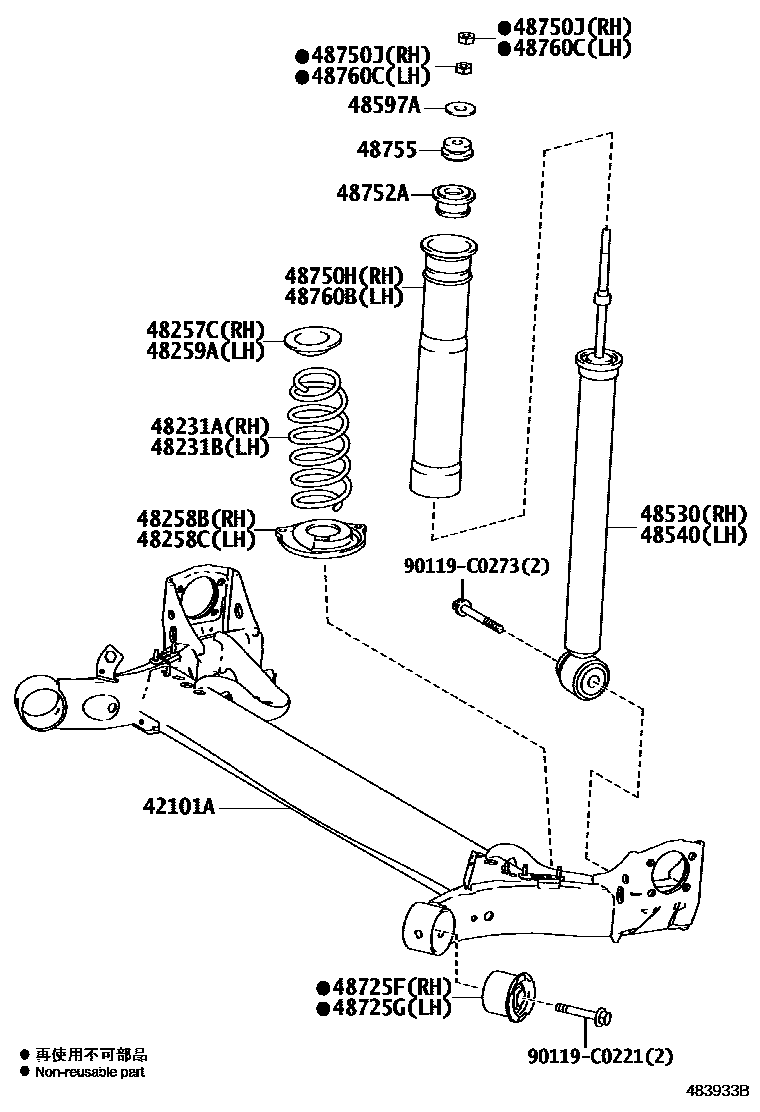 ●48750J(RH)
●48760C(LH)
●48750J(RH)
●48760C(LH)
48597A
48755
48752A
48750H(RH)
48760B(LH)
48257C(RH)
48259A(LH)
48231A(RH)
48231B(LH)
48258B(RH)
48258C(LH)
48530(RH)
48540(LH)
90119-C0273(2)
42101A
●48725F(RH)
●48725G(LH)
90119-C0221(2)
● 再使用不可部品
● Non-reusable part
483933B