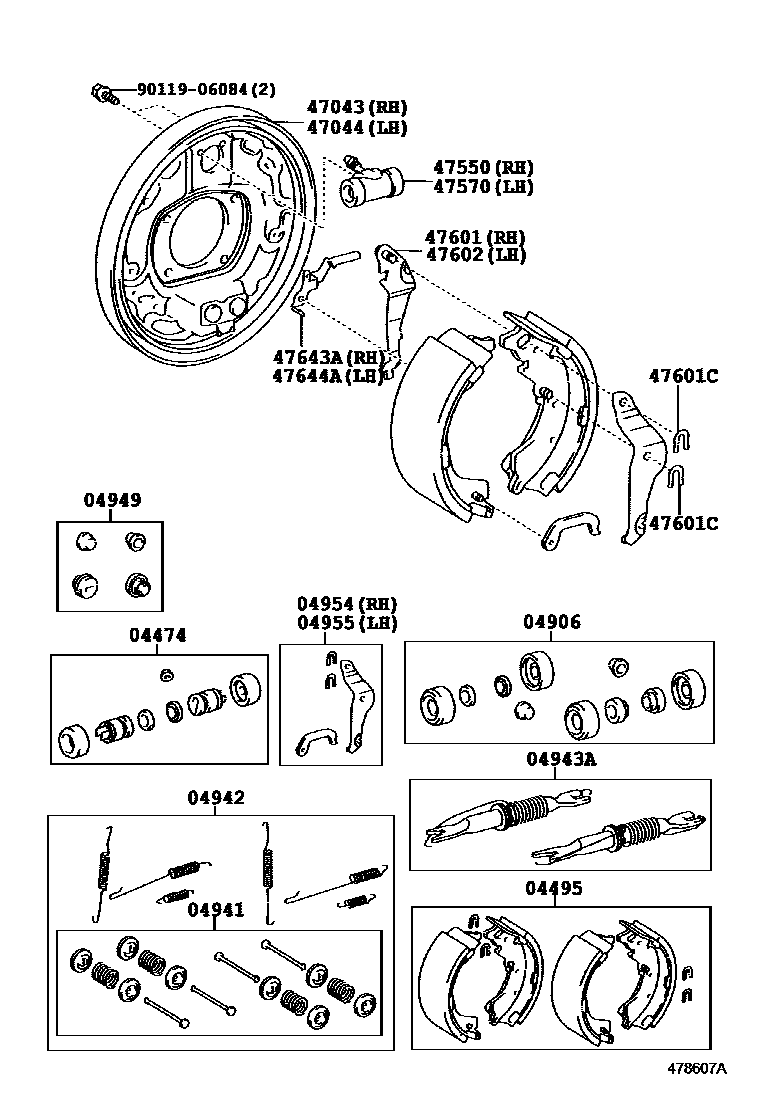 90119-06084 (2)
47043 (RH)
47044 (LH)
47550 (RH)
47570 (LH)
47601 (RH)
47602 (LH)
47643A (RH)
47644A (LH)
47601C
47601C
04949
04474
04954 (RH)
04955 (LH)
04906
04943A
04942
04941
04495
478607A