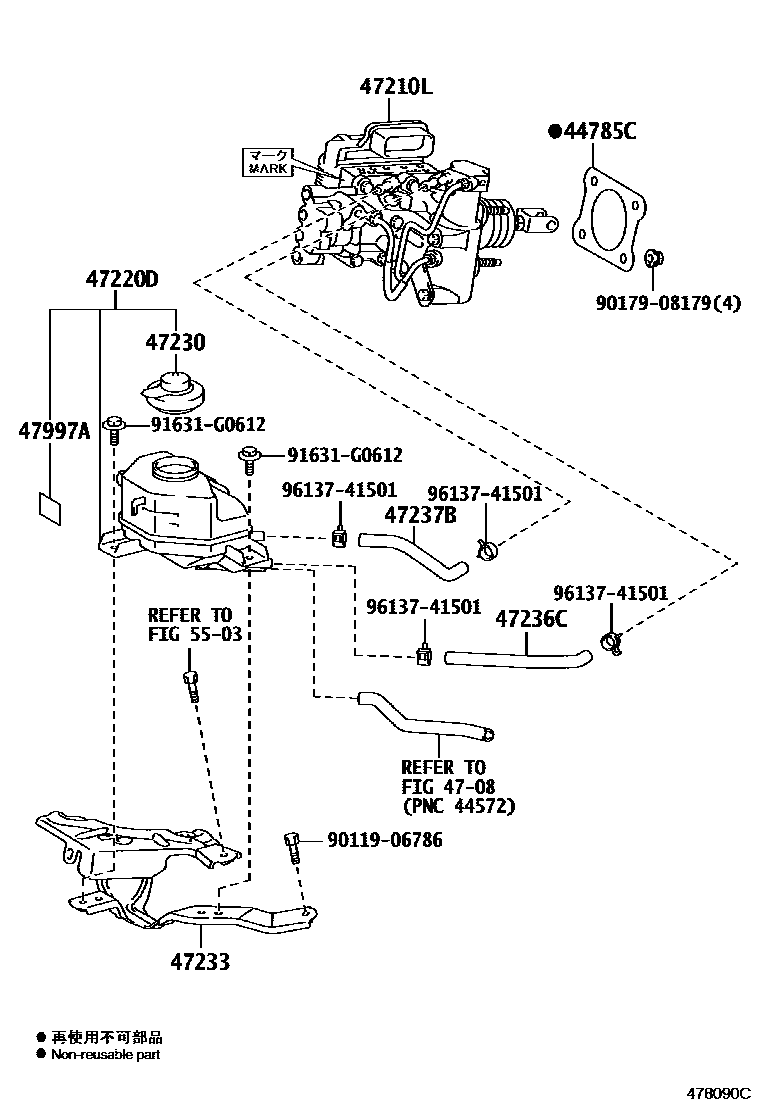 47210L

マーク
MARK

●44785C

90179-08179(4)

47220D

47230

47997A

91631-G0612

91631-G0612

96137-41501

96137-41501

47237B

96137-41501

96137-41501

47236C

REFER TO
FIG 55-03

REFER TO
FIG 47-08
(PNC 44572)

90119-06786

47233

● 再使用不可部品
● Non-reusable part

478090C