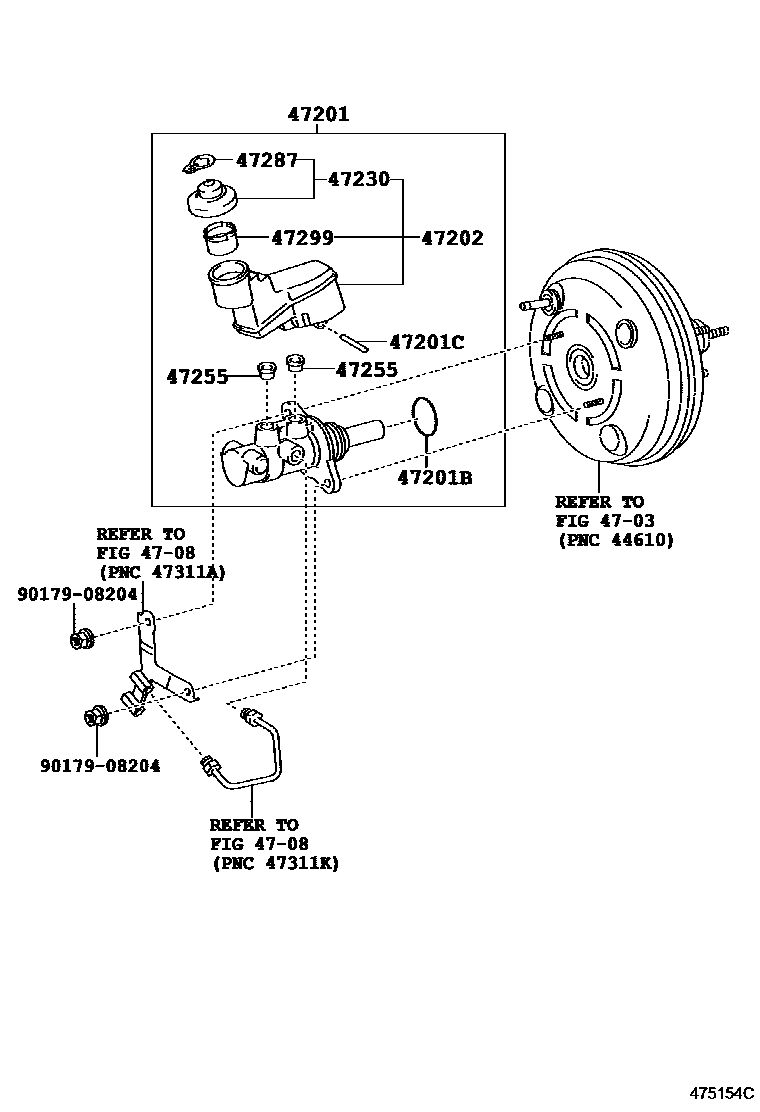 47201

47287

47230

47299

47202

47201C

47255

47255

47201B

REFER TO
FIG 47-03
(PNC 44610)

REFER TO
FIG 47-08
(PNC 47311A)

90179-08204

90179-08204

REFER TO
FIG 47-08
(PNC 47311K)

475154C