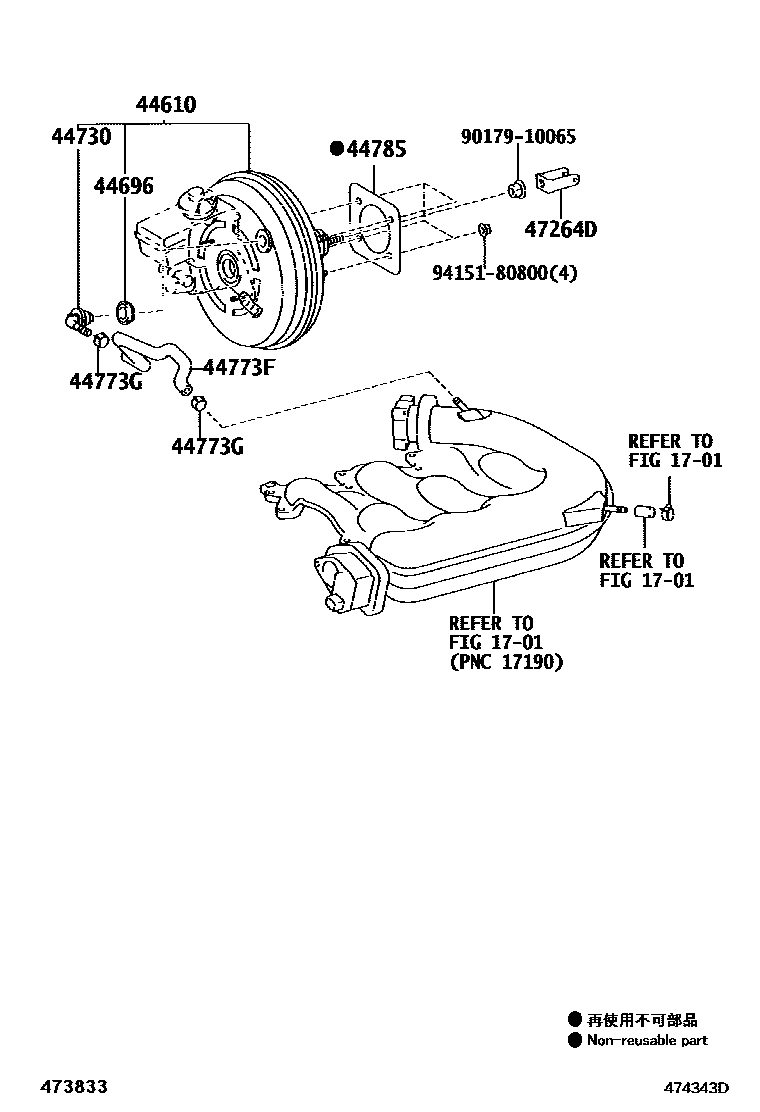 44610
44730
44696
●44785
90179-10065
47264D
94151-80800(4)
44773G
44773F
44773G
REFER TO
FIG 17-01
REFER TO
FIG 17-01
REFER TO
FIG 17-01
(PNC 17190)

● 再使用不可部品
● Non-reusable part

473833
474343D