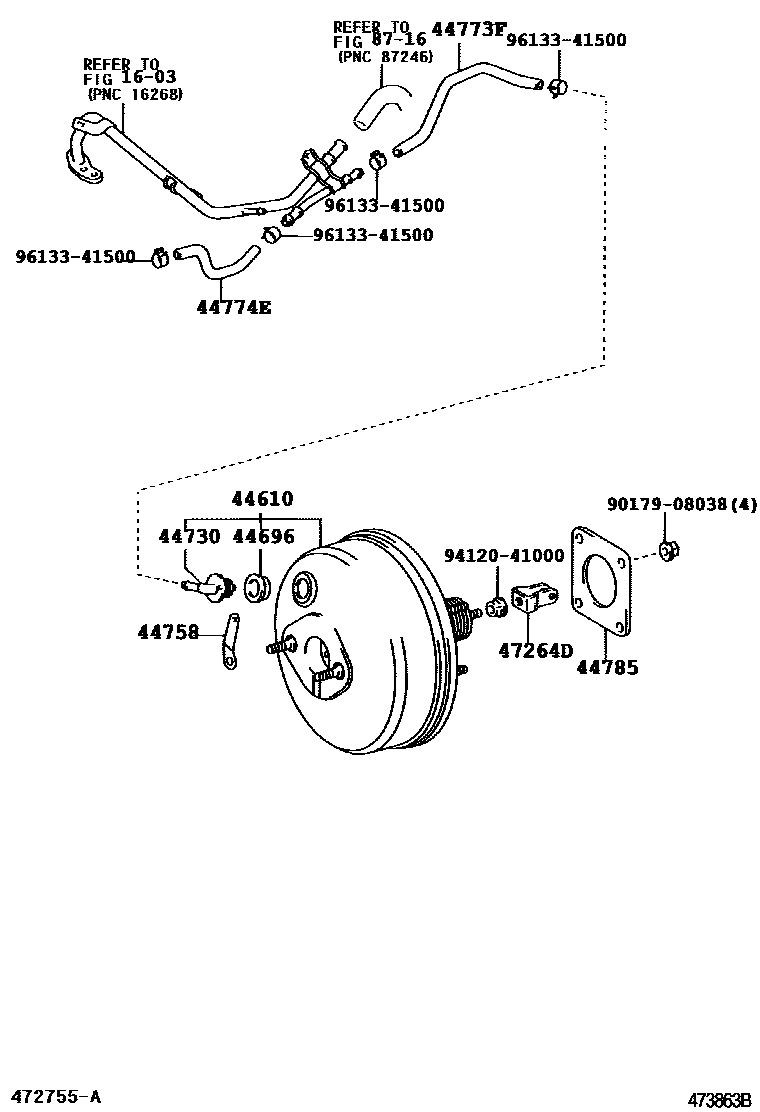 REFER TO
FIG 87-16
(PNC 87246)

44773F

96133-41500

REFER TO
FIG 16-03
(PNC 16268)

96133-41500

96133-41500

96133-41500

44774E

44610

44730

44696

90179-08038(4)

94120-41000

44758

47264D

44785

472755-A

473863B