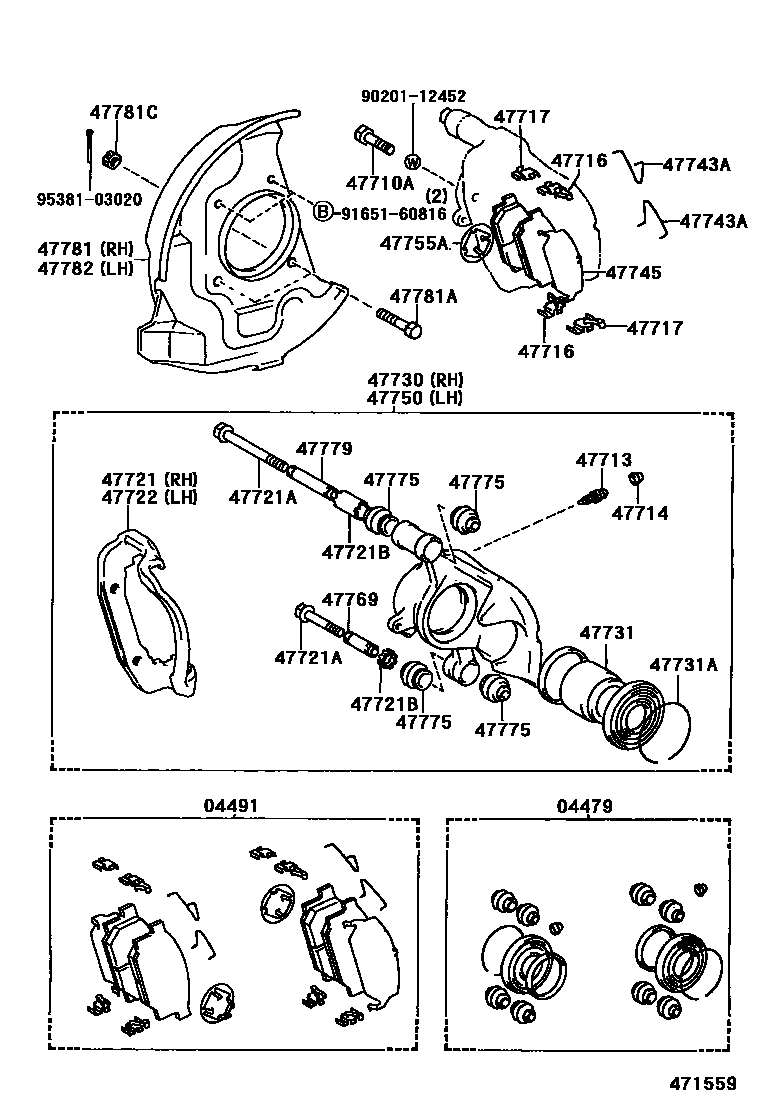 47781C
95381-03020
47781 (RH)
47782 (LH)
90201-12452
47710A
W
(2)
B 91651-60816
47717
47716
47743A
47743A
47755A
47745
47781A
47716
47717
47730 (RH)
47750 (LH)
47721 (RH)
47722 (LH)
47721A
47779
47775
47775
47713
47714
47721B
47769
47721A
47721B
47775
47775
47731
47731A
04491
04479
471559