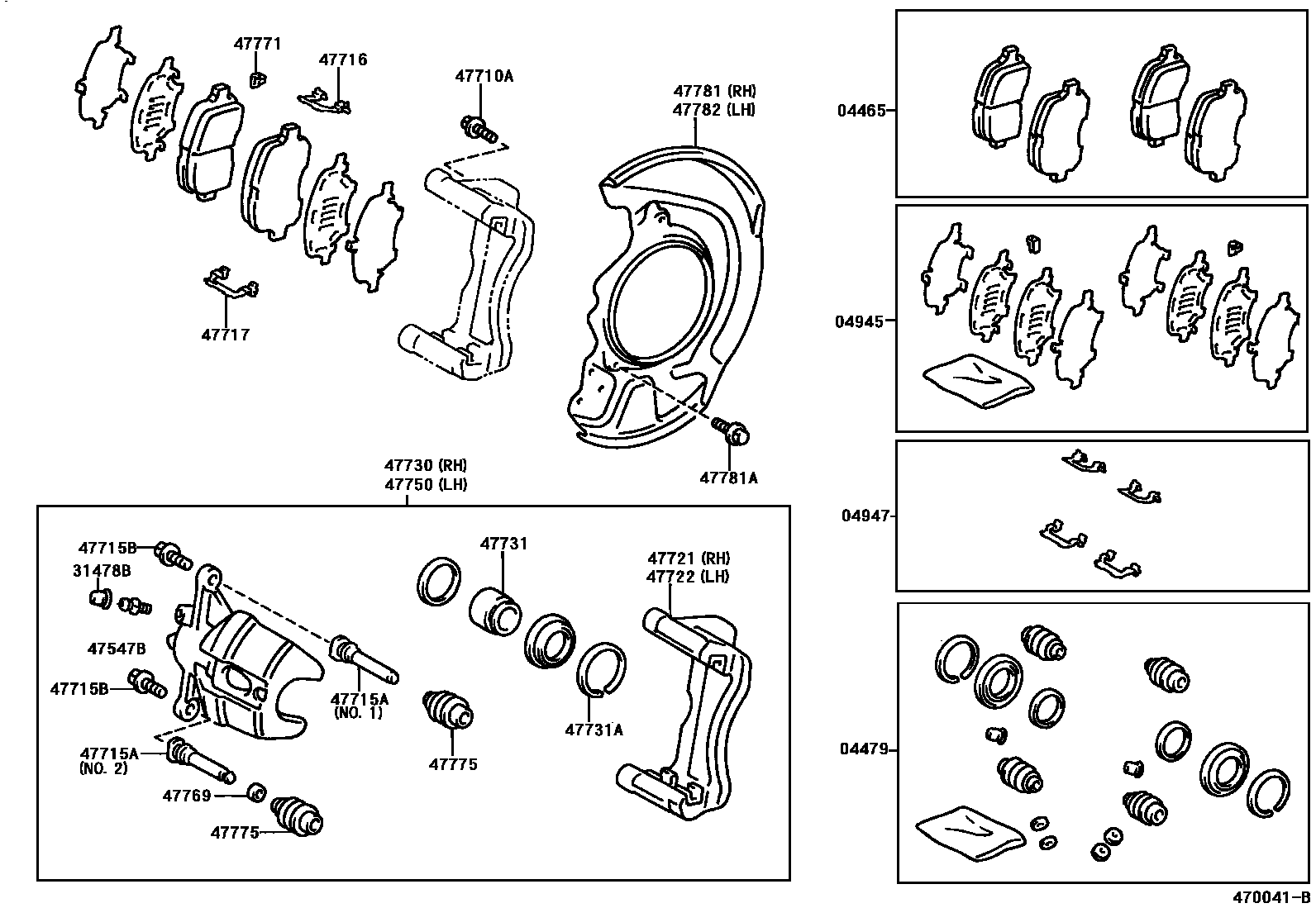 47771
47716
47710A
47781 (RH)
47782 (LH)
47717
47781A
47730 (RH)
47750 (LH)
47715B
31478B
47547B
47715B
47715A
(NO. 1)
47715A
(NO. 2)
47769
47775
47731
47775
47731A
47721 (RH)
47722 (LH)
04465
04945
04947
04479
470041-B