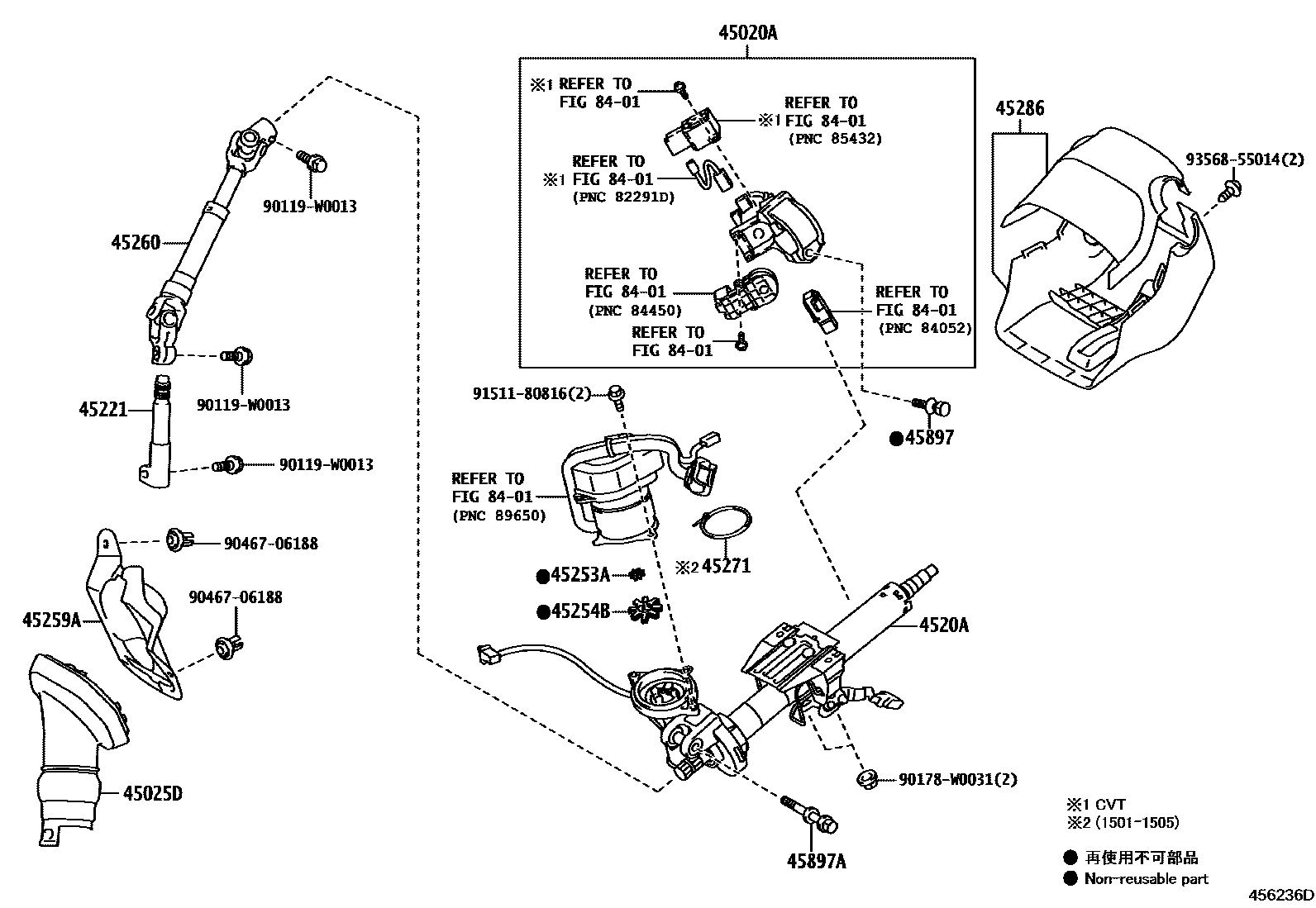 45020A

※1 REFER TO FIG 84-01

REFER TO ※1 FIG 84-01 (PNC 85432)

REFER TO ※1 FIG 84-01 (PNC 82291D)

REFER TO FIG 84-01 (PNC 84450)

REFER TO FIG 84-01

REFER TO FIG 84-01 (PNC 84052)

45286

93568-55014(2)

90119-W0013

45260

90119-W0013

45221

90119-W0013

91511-80816(2)

●45897

REFER TO FIG 84-01 (PNC 89650)

※2 45271

●45253A

●45254B

4520A

90467-06188

90467-06188

45259A

45025D

90178-W0031(2)

45897A

※1 CVT
※2 (1501-1505)

● 再使用不可部品
● Non-reusable part

456236D