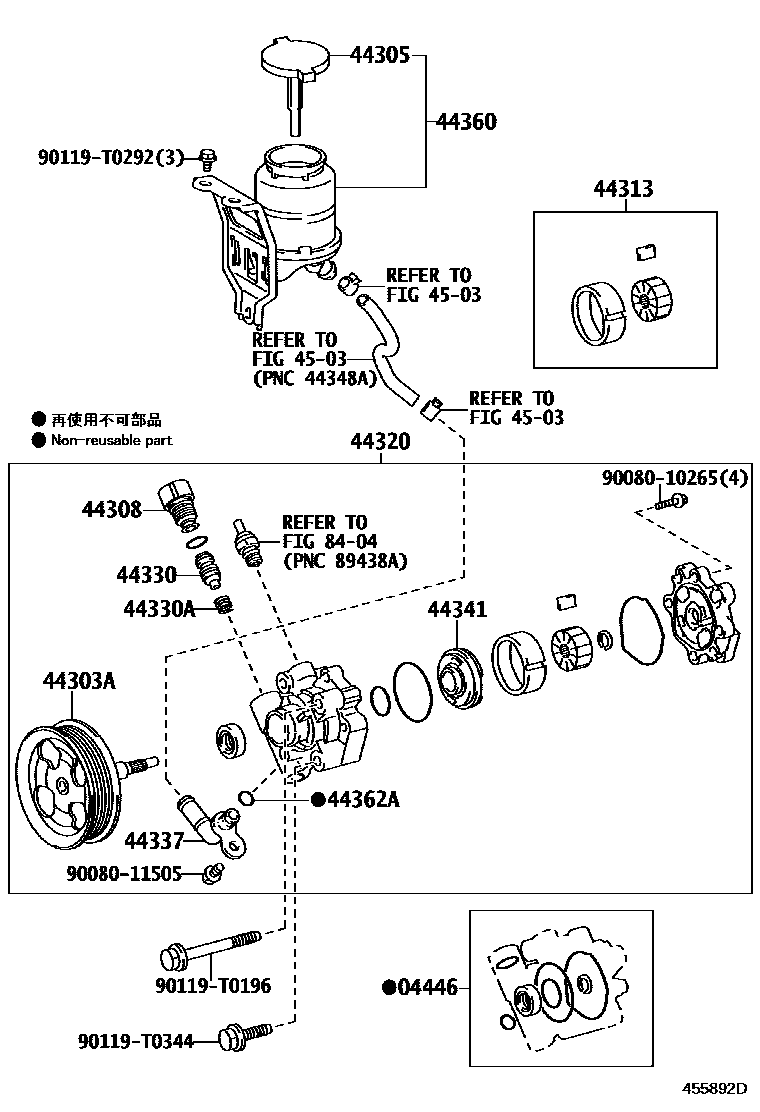 44305
44360
90119-T0292(3)
44313
REFER TO
FIG 45-03
REFER TO
FIG 45-03
(PNC 44348A)
REFER TO
FIG 45-03
● 再使用不可部品
● Non-reusable part
44320
90080-10265(4)
44308
REFER TO
FIG 84-04
(PNC 89438A)
44330
44330A
44341
44303A
●44362A
44337
90080-11505
90119-T0196
●04446
90119-T0344
455892D