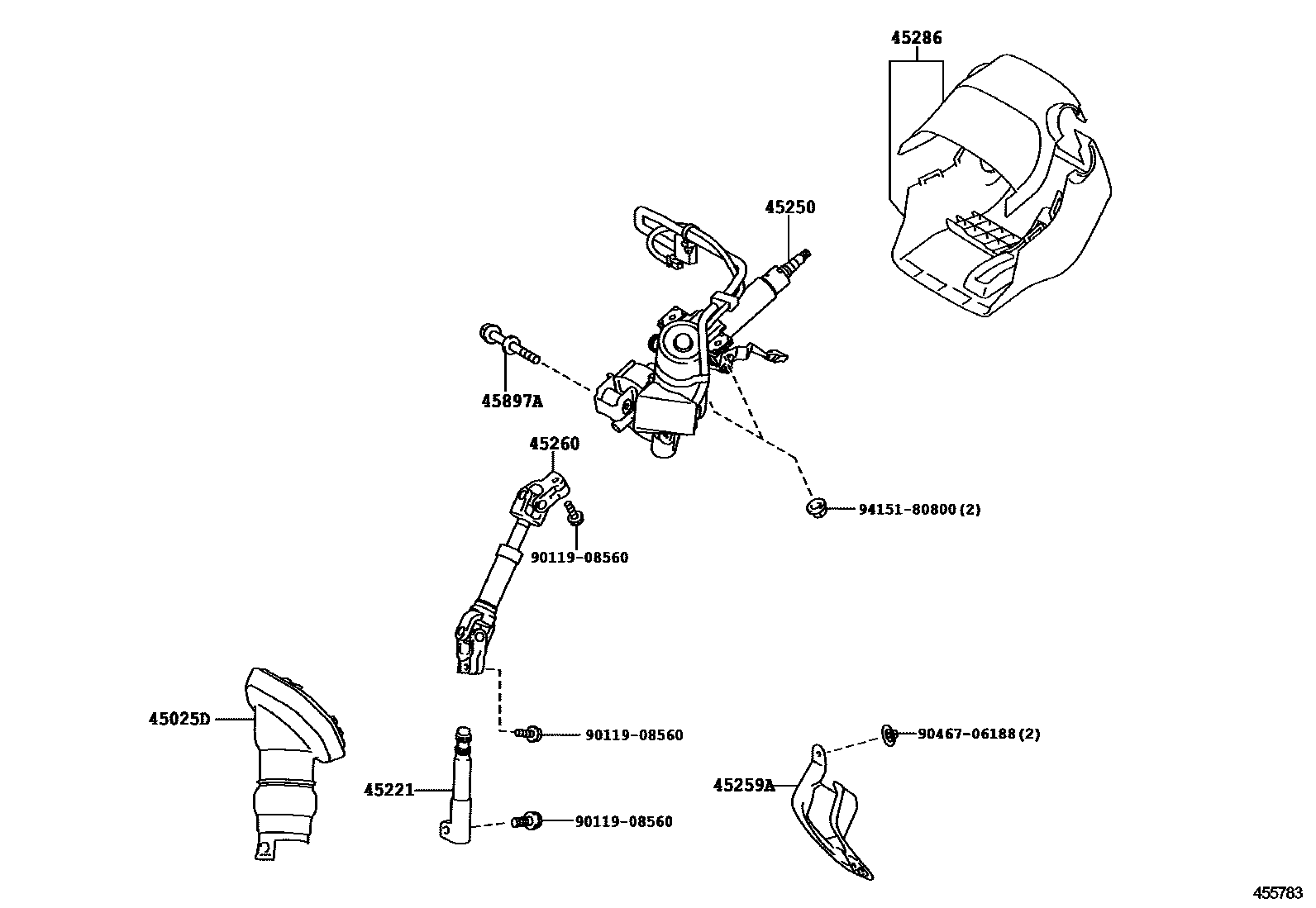 45286

45250

45897A

45260

94151-80800(2)

90119-08560

45025D

90119-08560

90467-06188(2)

45221

45259A

90119-08560

455783