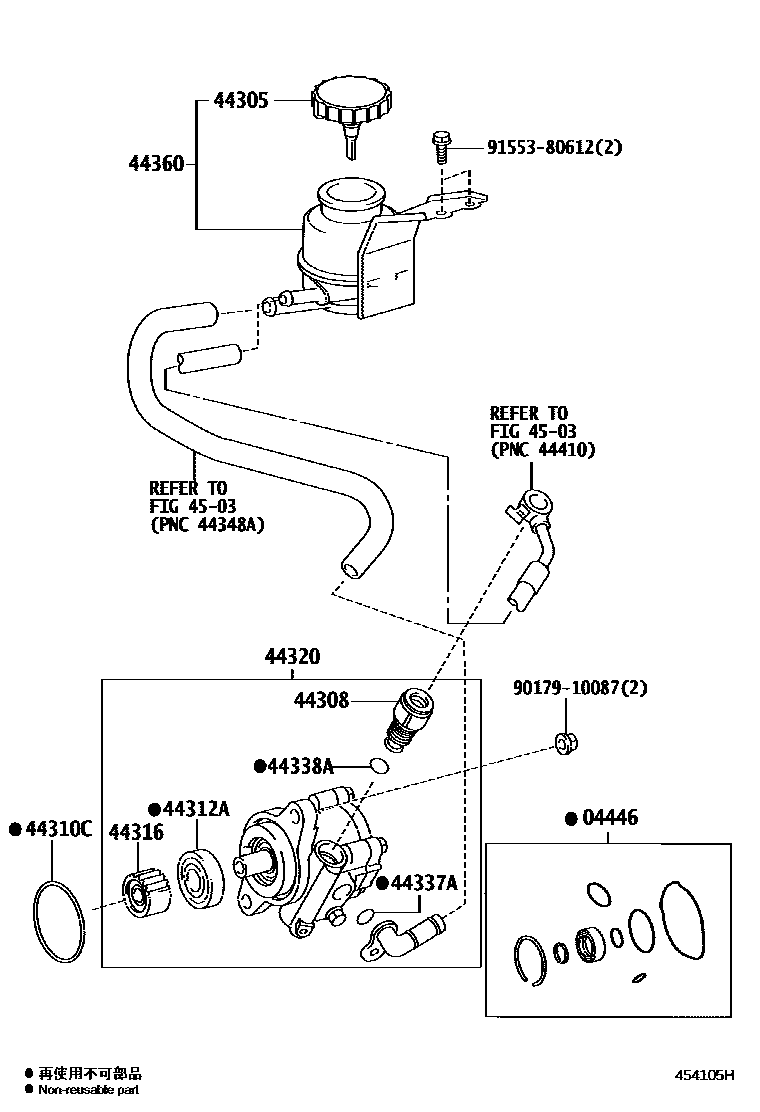 44305
44360
91553-80612(2)
REFER TO
FIG 45-03
(PNC 44410)
REFER TO
FIG 45-03
(PNC 44348A)
44320
44308
90179-10087(2)
●44338A
●44312A
●44310C
44316
●44337A
●04446
● 再使用不可部品
● Non-reusable part
454105H