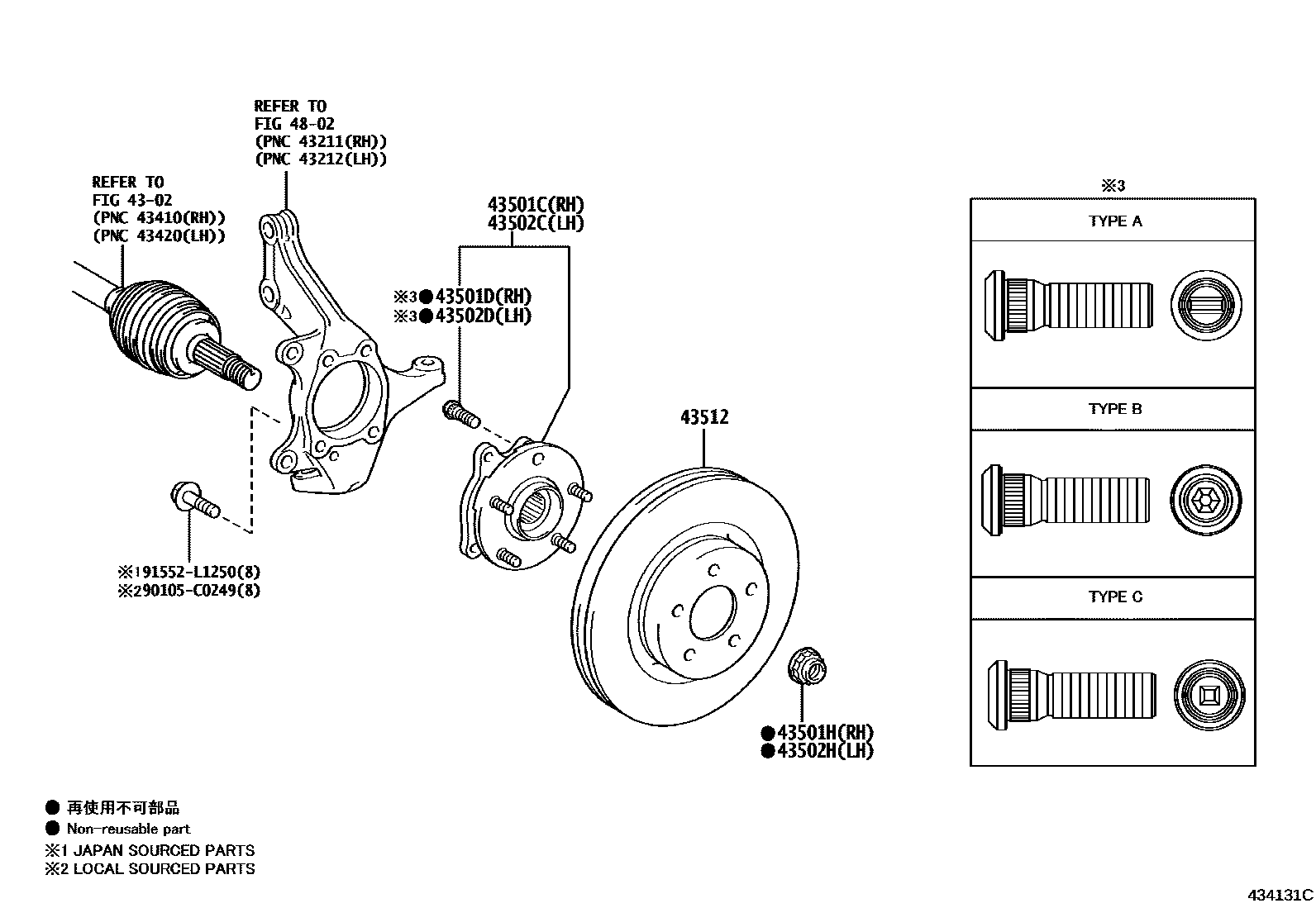 REFER TO
FIG 48-02
(PNC 43211(RH))
(PNC 43212(LH))

REFER TO
FIG 43-02
(PNC 43410(RH))
(PNC 43420(LH))

43501C(RH)
43502C(LH)

※3●43501D(RH)
※3●43502D(LH)

43512

※191552-L1250(8)
※290105-C0249(8)

●43501H(RH)
●43502H(LH)

※3

TYPE A

TYPE B

TYPE C

● 再使用不可部品
● Non-reusable part
※1 JAPAN SOURCED PARTS
※2 LOCAL SOURCED PARTS

434131C