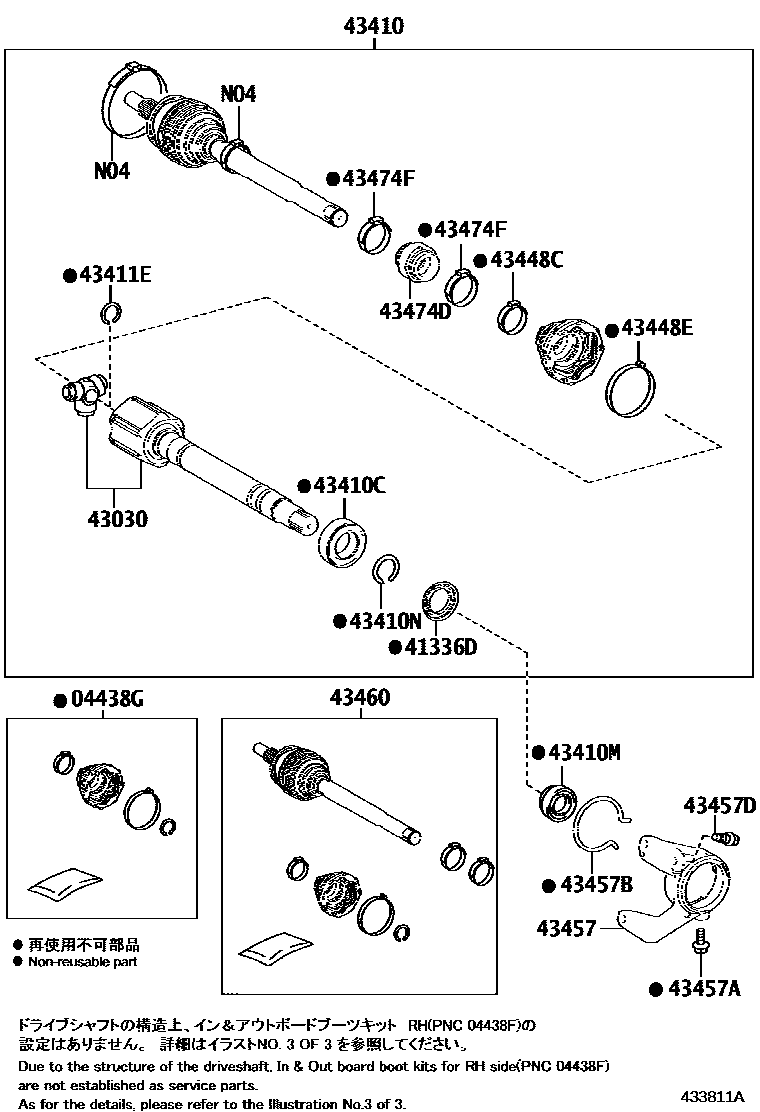 43410

N04

N04

●43474F

●43474F

●43448C

●43411E

43474D

●43448E

43030

●43410C

●43410N

●41336D

●04438G

43460

●43410M

43457D

●43457B

43457

●43457A

● 再使用不可部品
● Non-reusable part

ドライブシャフトの構造上、イン＆アウトボードブーツキット RH(PNC 04438F)の設定はありません。 詳細はイラストNO. 3 OF 3 を参照してください。
Due to the structure of the driveshaft, In & Out board boot kits for RH side(PNC 04438F) are not established as service parts.
As for the details, please refer to the Illustration No.3 of 3.

433811A