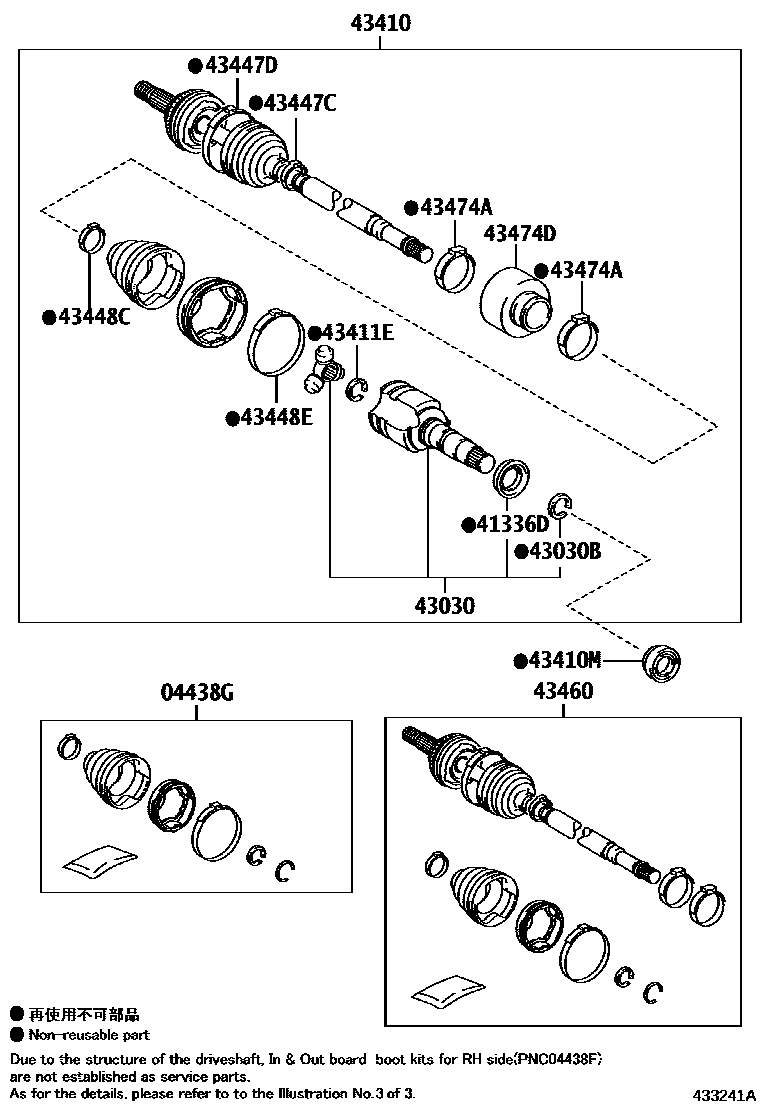 43410

●43447D
●43447C
●43474A
43474D
●43474A
●43448C
●43411E
●43448E
●41336D
●43030B
43030
●43410M
04438G
43460

● 再使用不可部品
● Non-reusable part
Due to the structure of the driveshaft, In & Out board boot kits for RH side(PNC04438F) are not established as service parts.
As for the details, please refer to to the Illustration No.3 of 3.

433241A