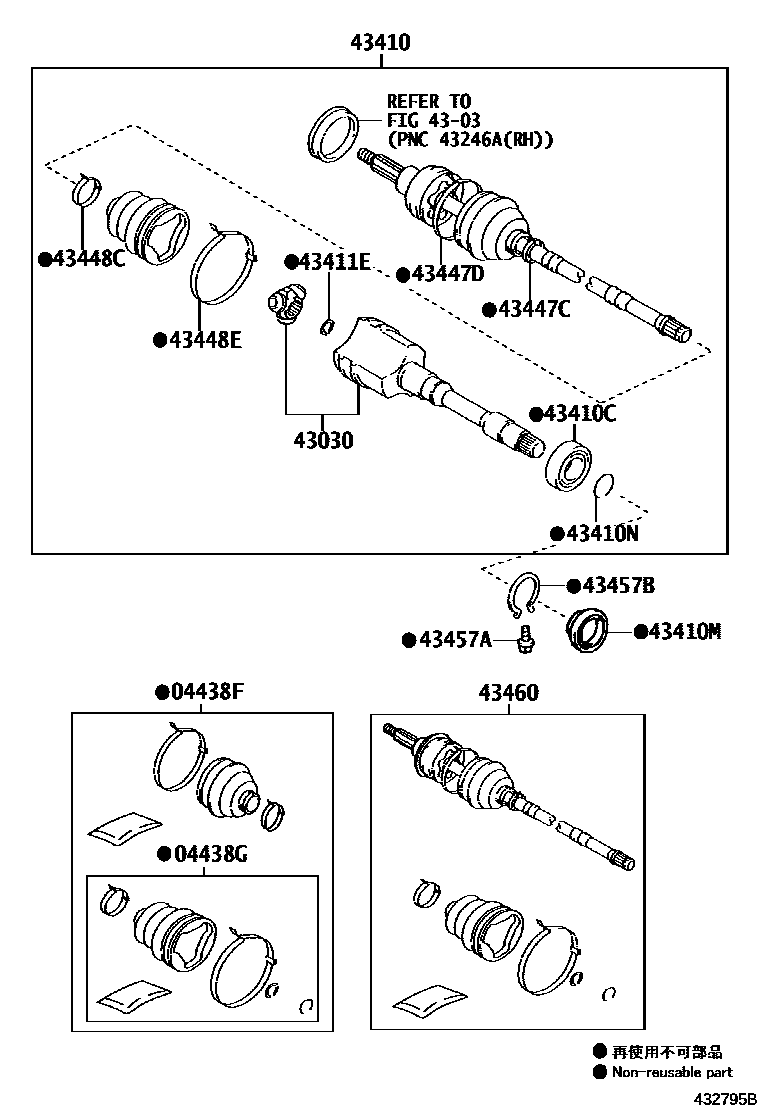 43410

REFER TO
FIG 43-03
(PNC 43246A(RH))

●43448C

●43411E

●43447D

●43447C

●43448E

43030

●43410C

●43410N

●43457B

●43457A

●43410M

●04438F

43460

●04438G

● 再使用不可部品
● Non-reusable part

432795B