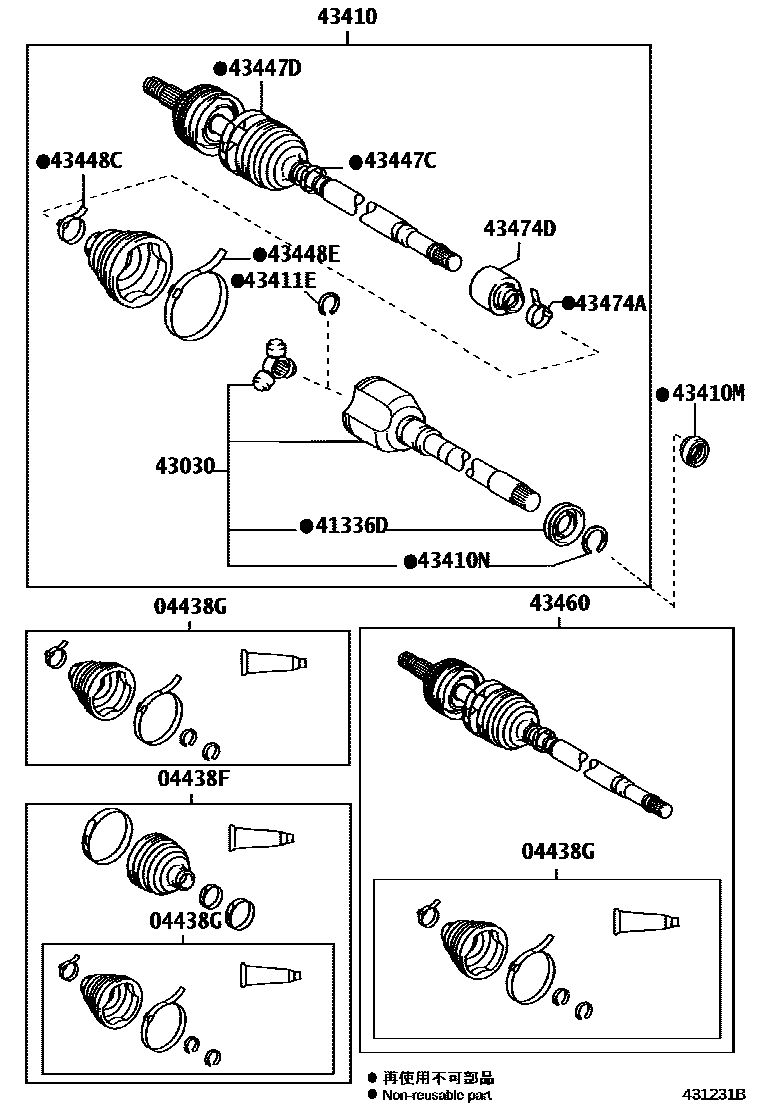 43410

●43447D

●43448C

●43447C

43474D

●43448E

●43411E

●43474A

●43410M

43030

●41336D

●43410N

04438G

43460

04438F

04438G

04438G

● 再使用不可部品
● Non-reusable part

431231B