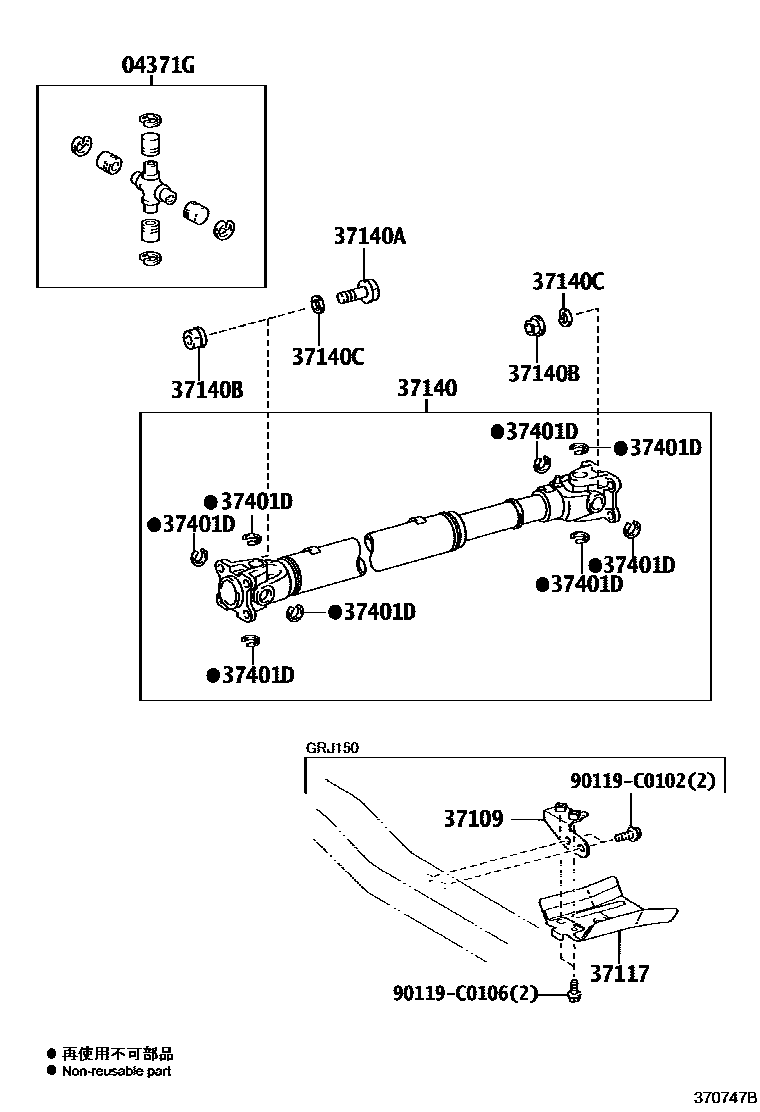 04371G

37140A

37140C

37140C

37140B

37140B

37140

●37401D
●37401D
●37401D
●37401D
●37401D
●37401D
●37401D
●37401D

GRJ150

90119-C0102(2)

37109

37117

90119-C0106(2)

● 再使用不可部品
● Non-reusable part

370747B